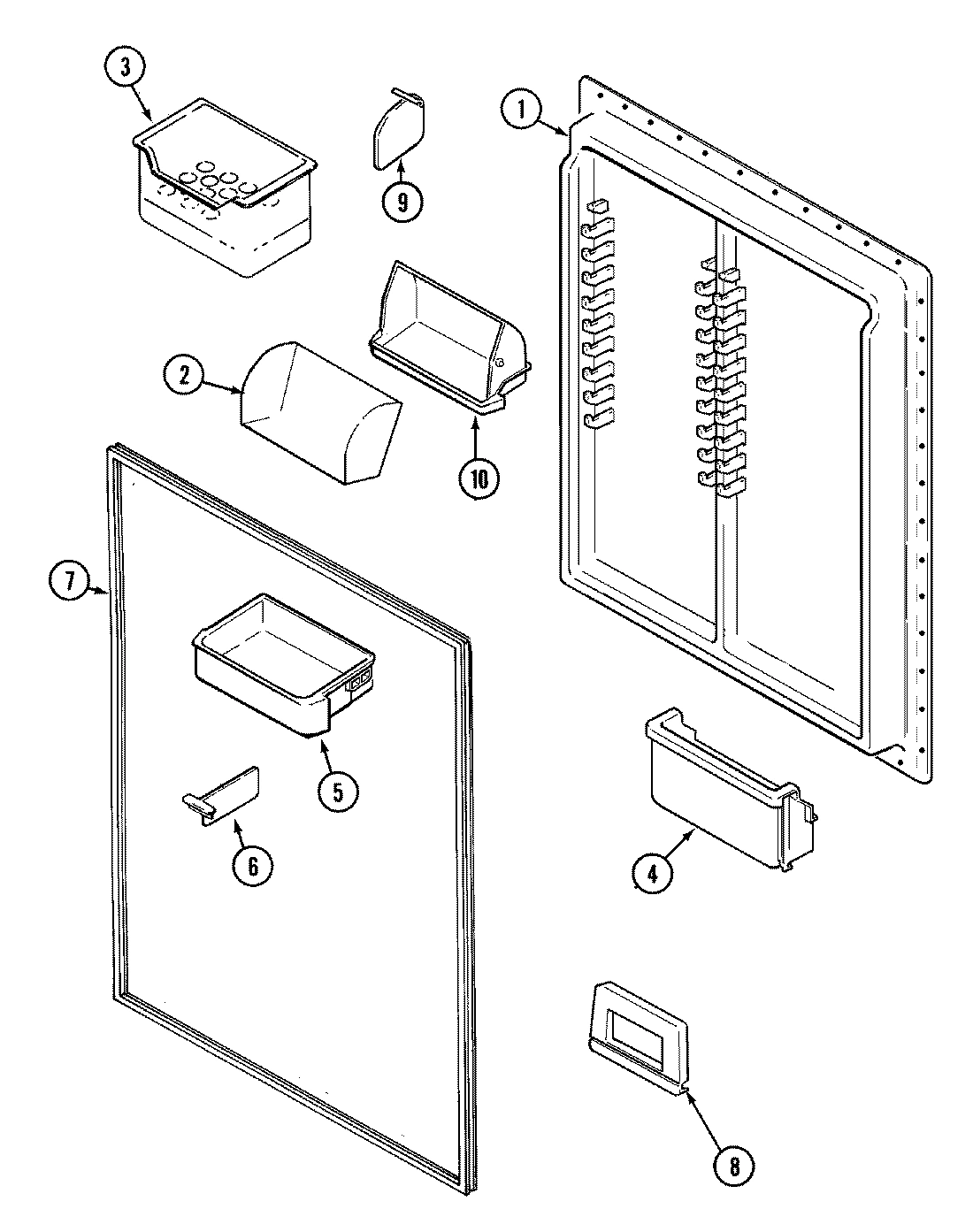 3
9
1
2
10
7
5
6
4
8