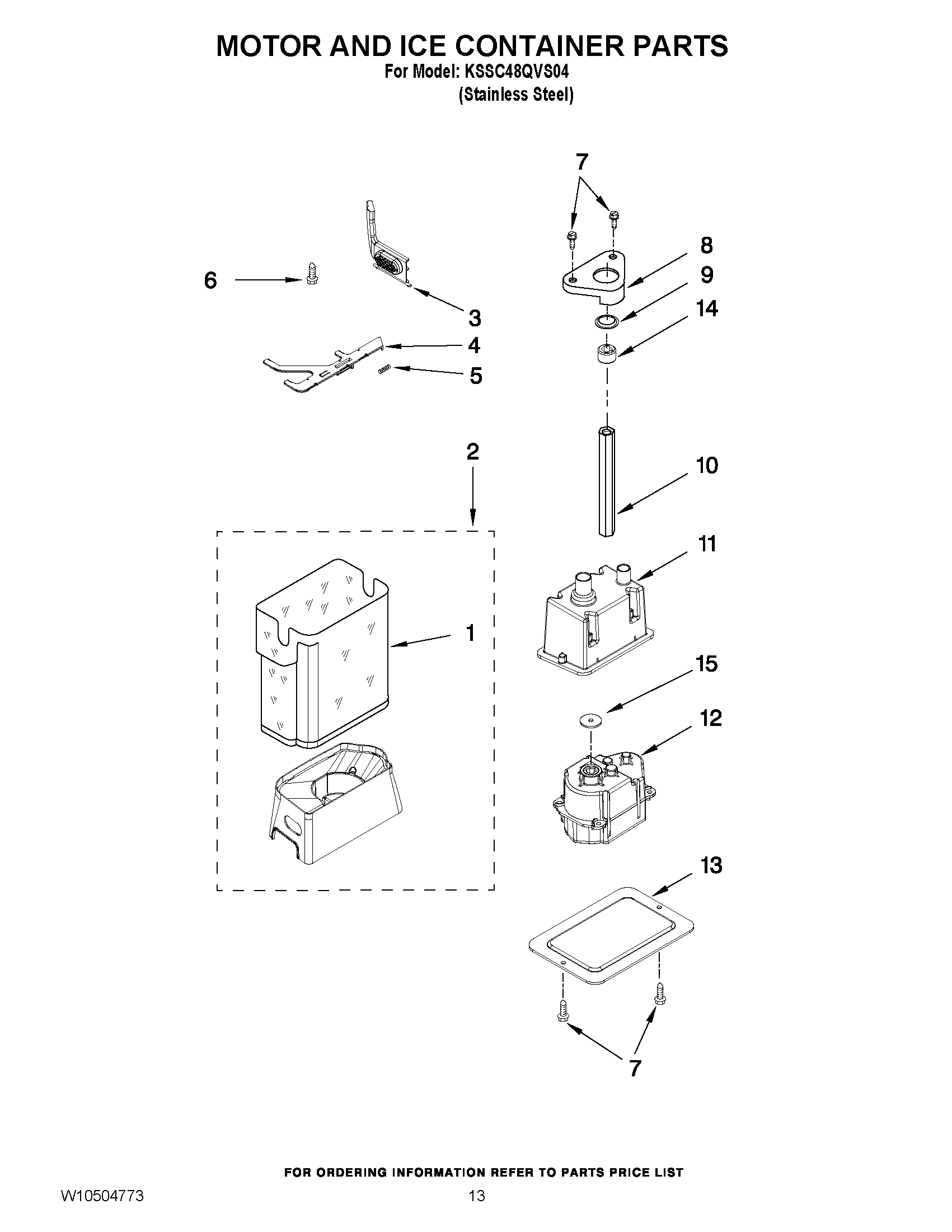 MOTOR AND ICE CONTAINER PARTS
For Model: KSSC48QVS04
(Stainless Steel)

7
8
9
14
6
3
4
5
2
10
11
1
15
12
13
7

FOR ORDERING INFORMATION REFER TO PARTS PRICE LIST

W10504773
13