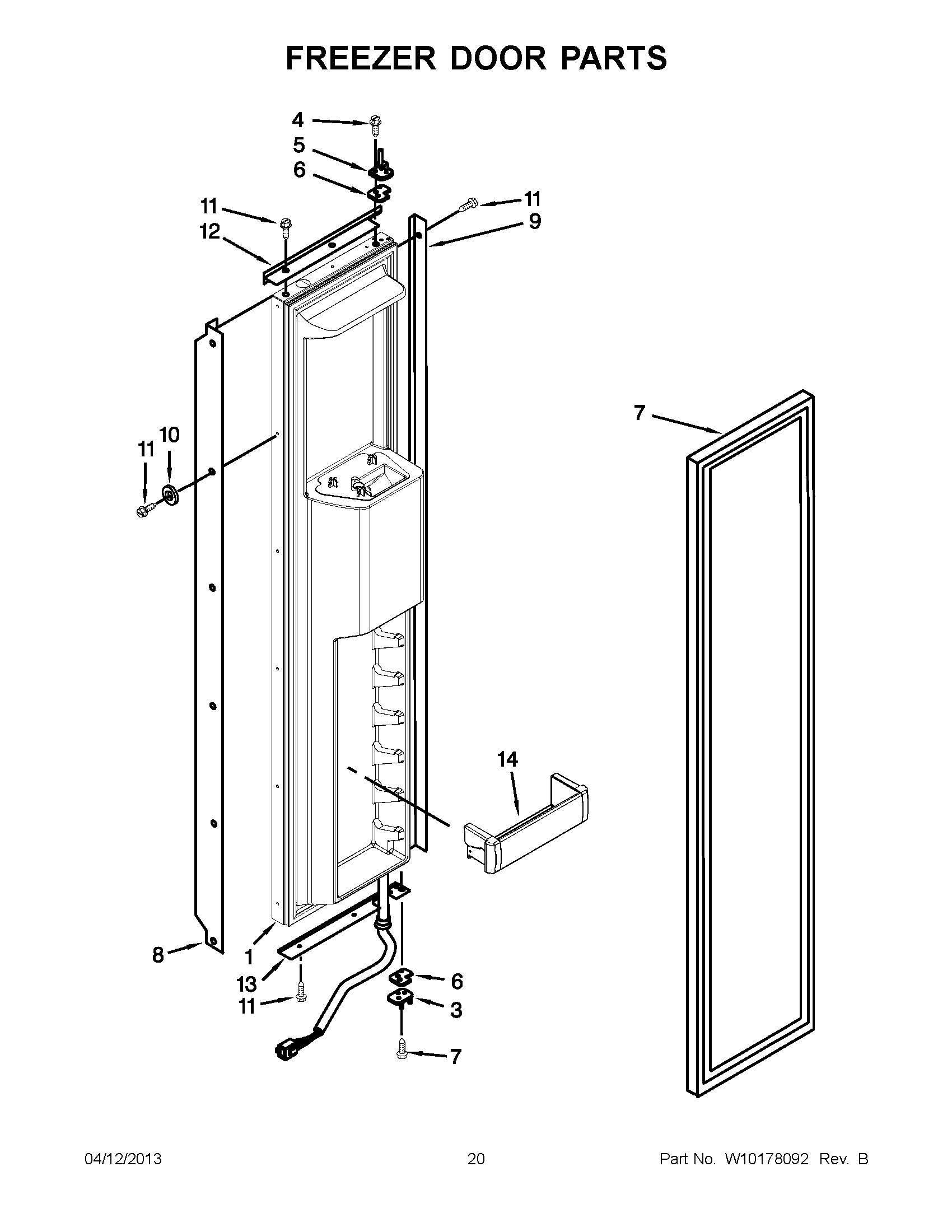 FREEZER DOOR PARTS

4
5
6
11
11
12
9
7
11
10
14
8
1
13
11
6
3
7

04/12/2013
20
Part No. W10178092 Rev. B