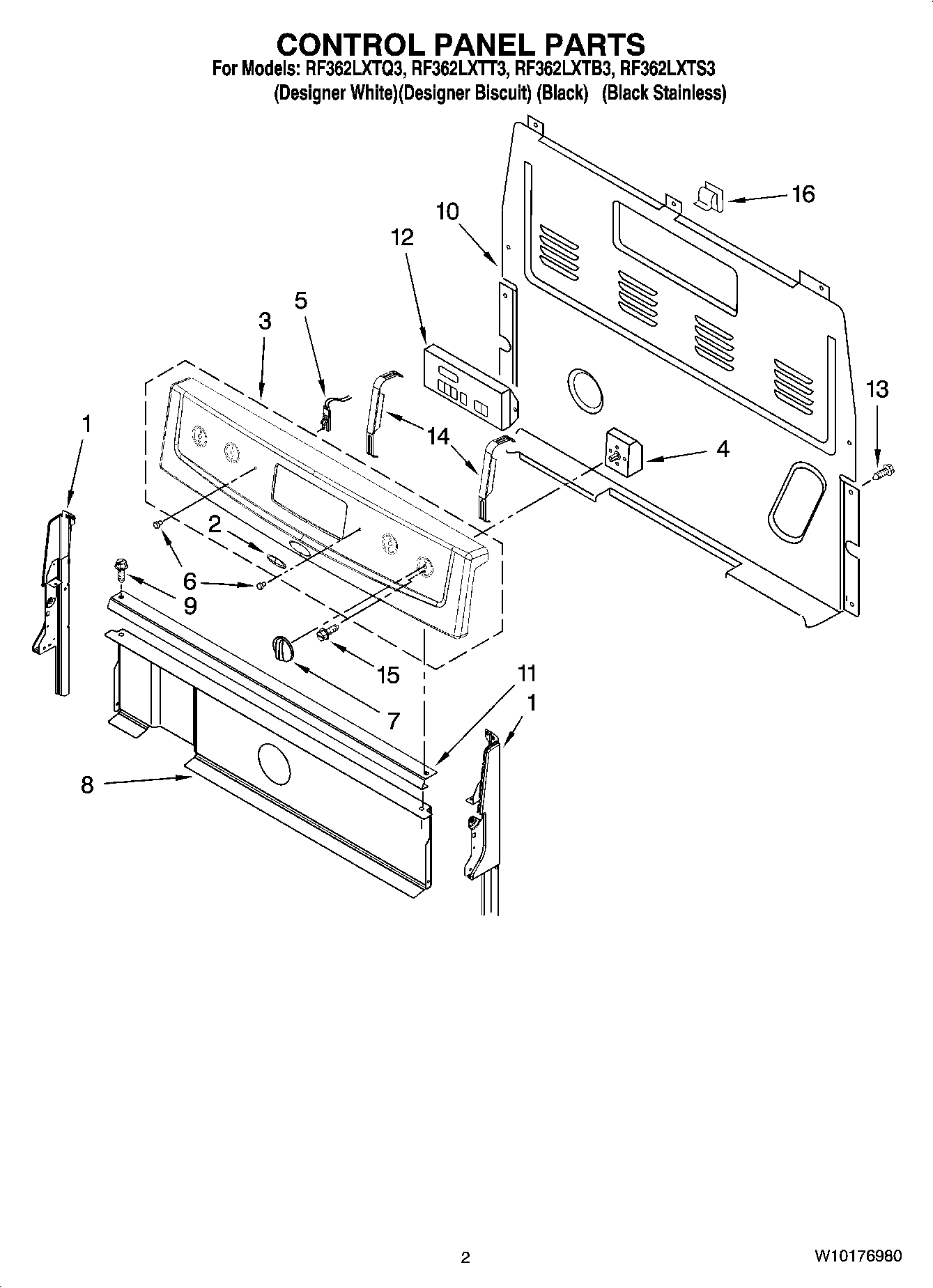 CONTROL PANEL PARTS
For Models: RF362LXTQ3, RF362LXTT3, RF362LXTB3, RF362LXTS3
(Designer White)(Designer Biscuit) (Black) (Black Stainless)

16
10
12
5
3
13
1
14
4
2
6
9
15
11
7
1
8

2

W10176980