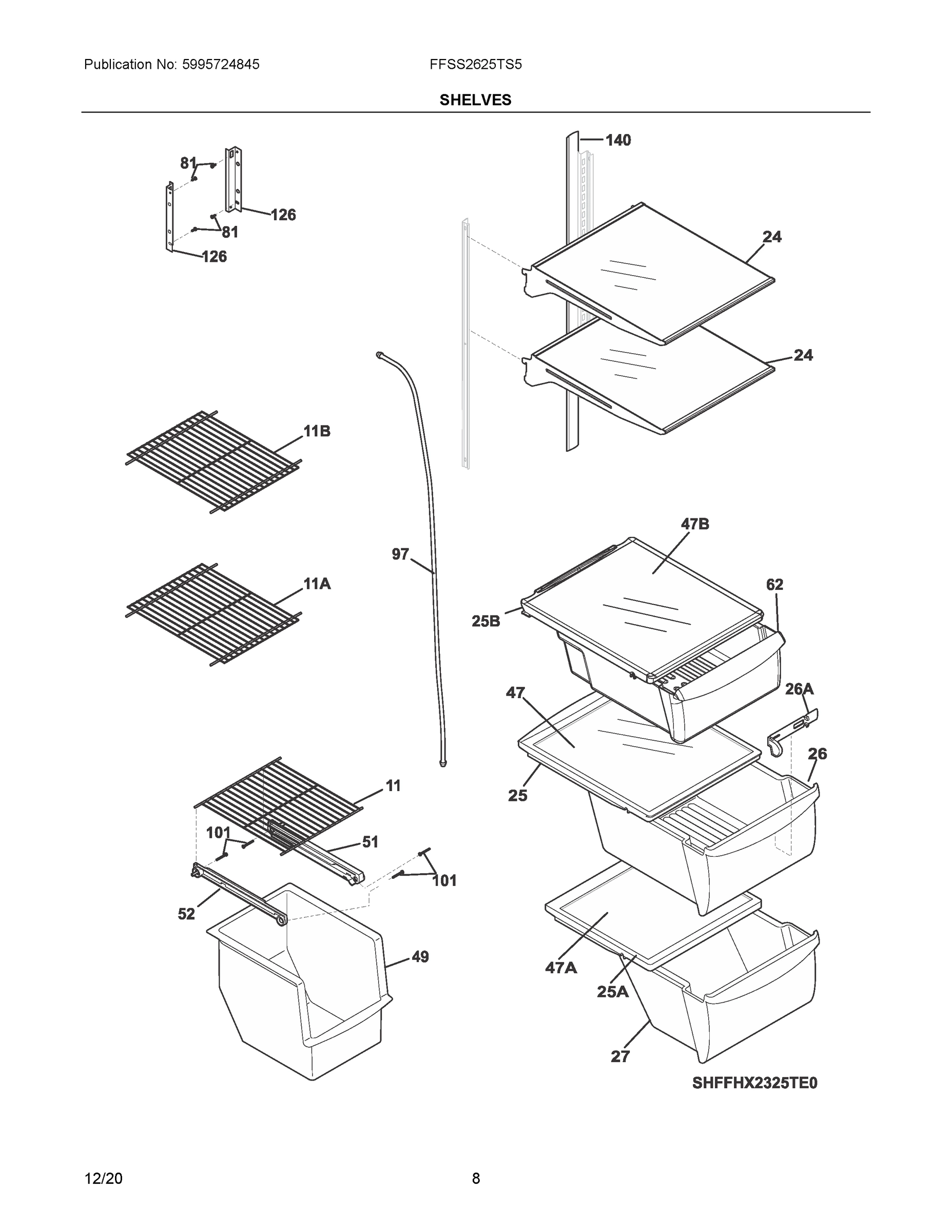 Publication No: 5995724845

FFSS2625TS5

SHELVES

81

126

81

126

140

24

24

11B

97

11A

47B

62

25B

47

26A

26

25

11

101

51

101

52

49

47A

25A

27

SHFFHX2325TE0

12/20

8