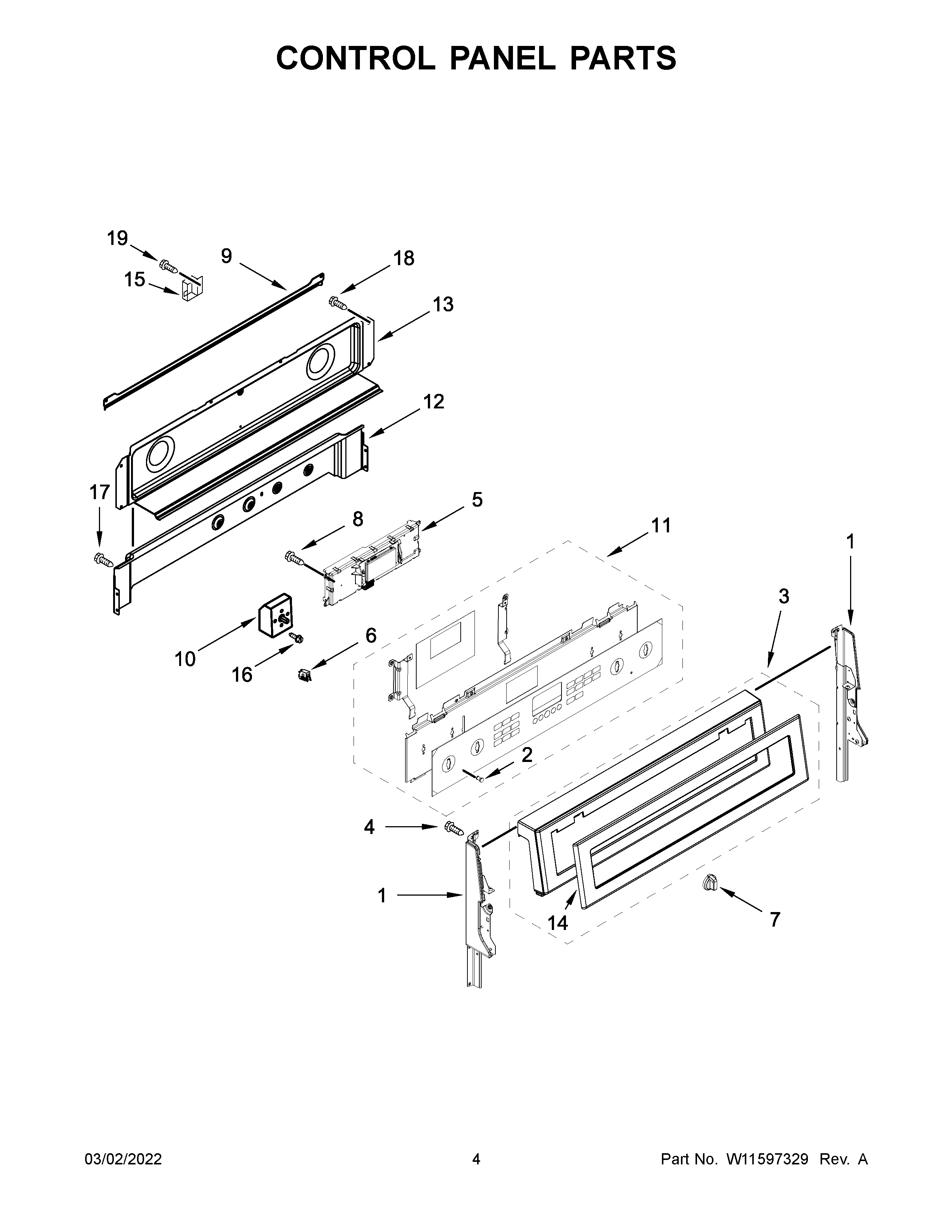 CONTROL PANEL PARTS

19
9
18
15
13
12
17
5
8
11
1
3
10
6
16
2
4
1
14
7

03/02/2022
4
Part No. W11597329 Rev. A