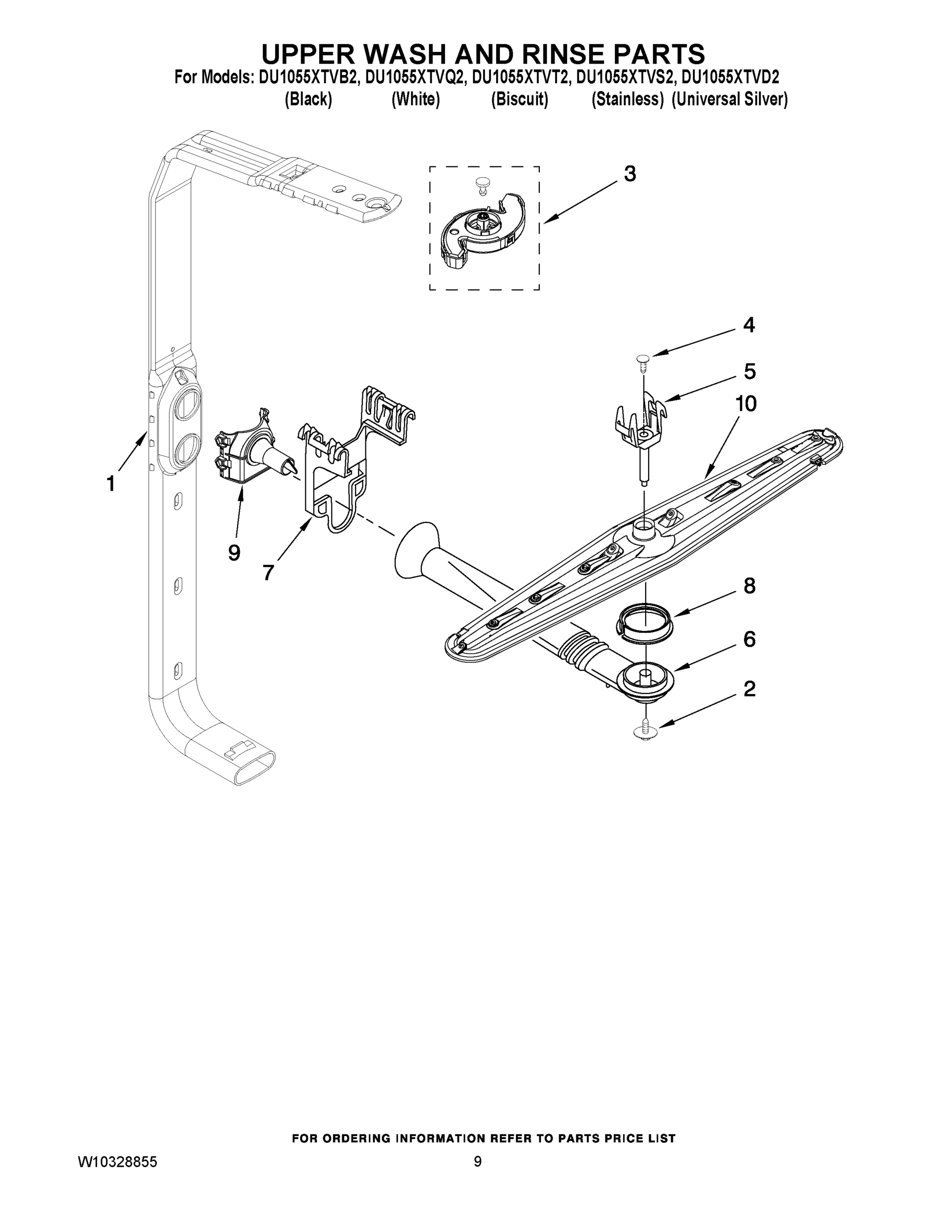 UPPER WASH AND RINSE PARTS
For Models: DU1055XTVB2, DU1055XTVQ2, DU1055XTVT2, DU1055XTVS2, DU1055XTVD2
(Black) (White) (Biscuit) (Stainless) (Universal Silver)

3

4

5

10

1

9

7

8

6

2

FOR ORDERING INFORMATION REFER TO PARTS PRICE LIST

W10328855

9