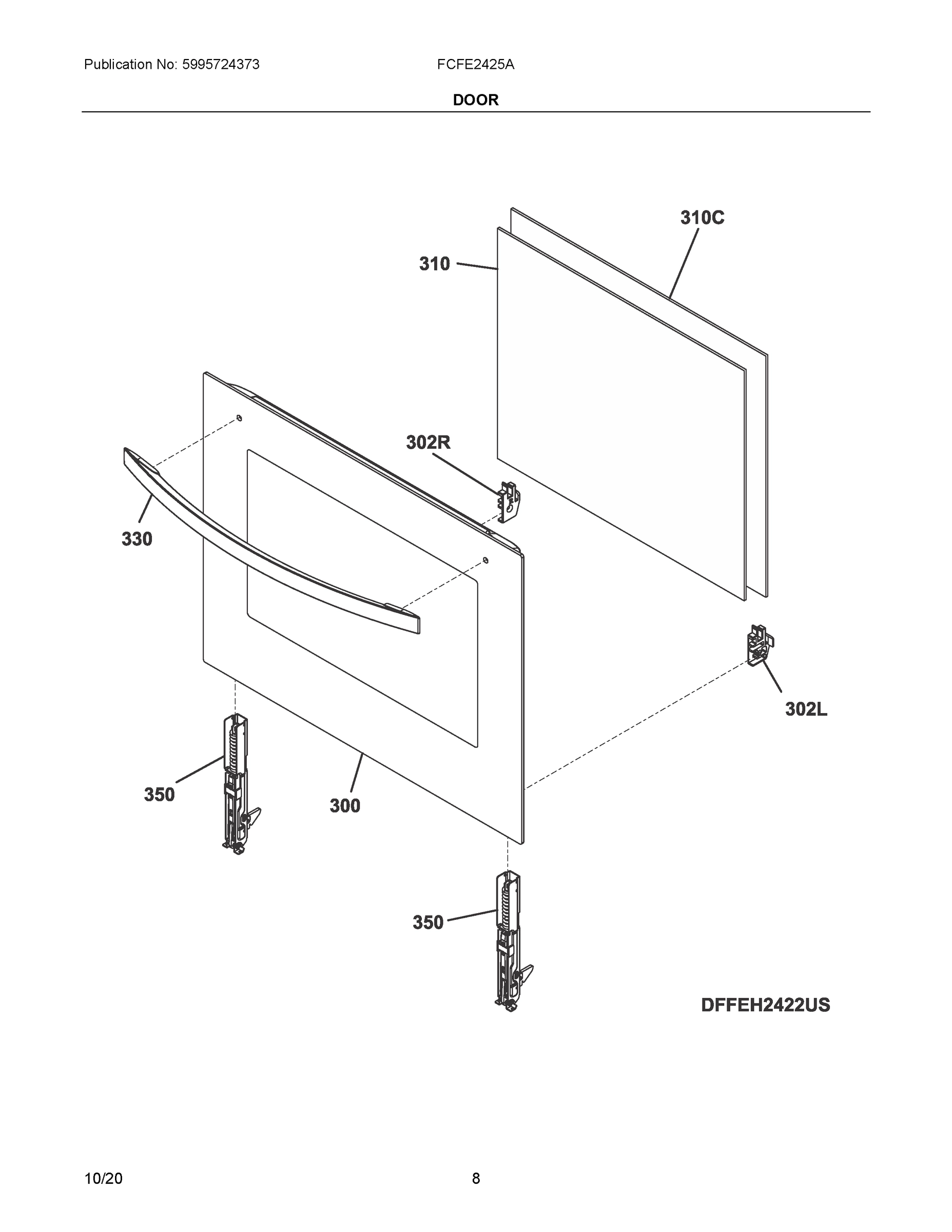 Publication No: 5995724373

FCFE2425A

DOOR

310C

310

302R

330

302L

350

300

350

DFFEH2422US

10/20

8