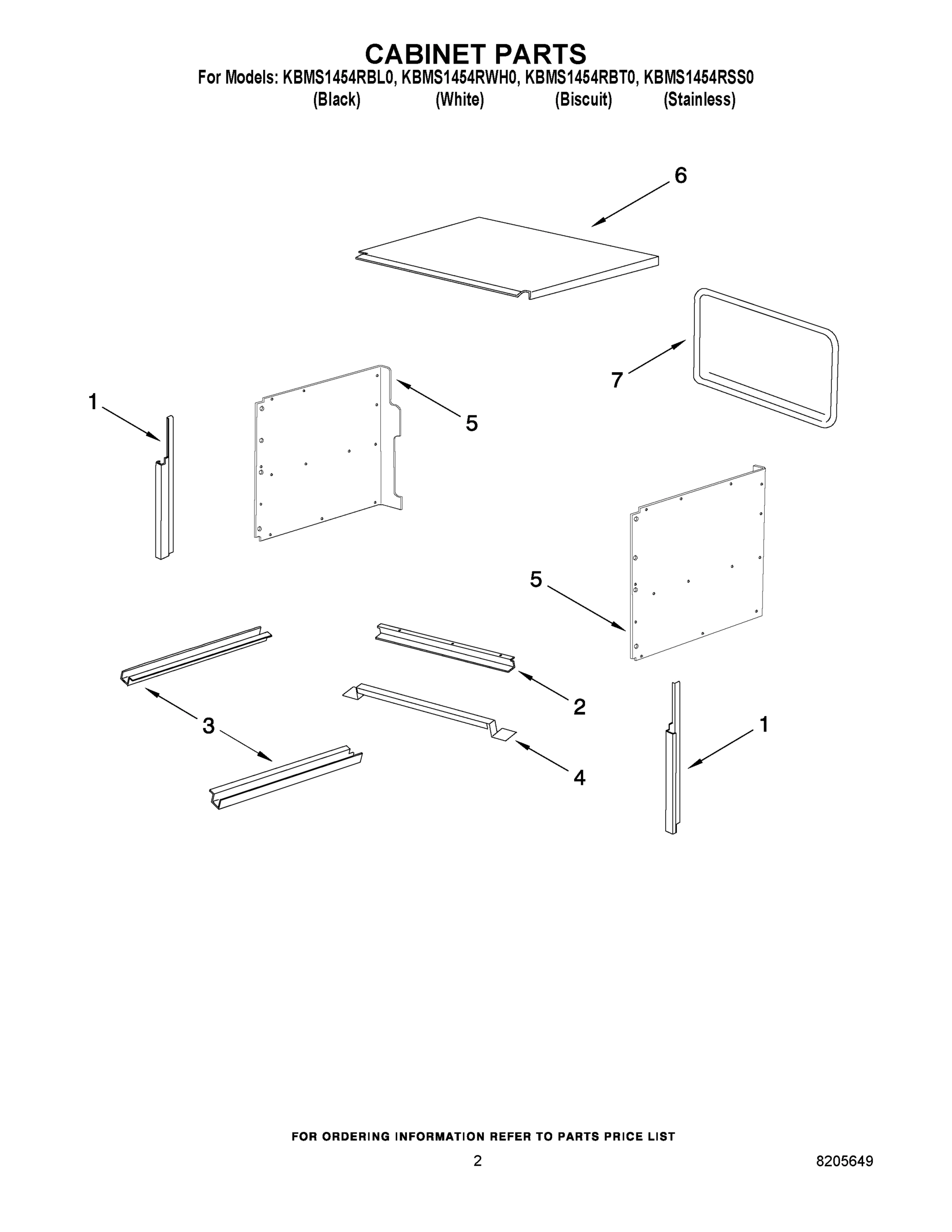 CABINET PARTS

For Models: KBMS1454RBL0, KBMS1454RWH0, KBMS1454RBT0, KBMS1454RSS0
(Black) (White) (Biscuit) (Stainless)

6

7

1

5

5

2

3

1

4

FOR ORDERING INFORMATION REFER TO PARTS PRICE LIST

2

8205649