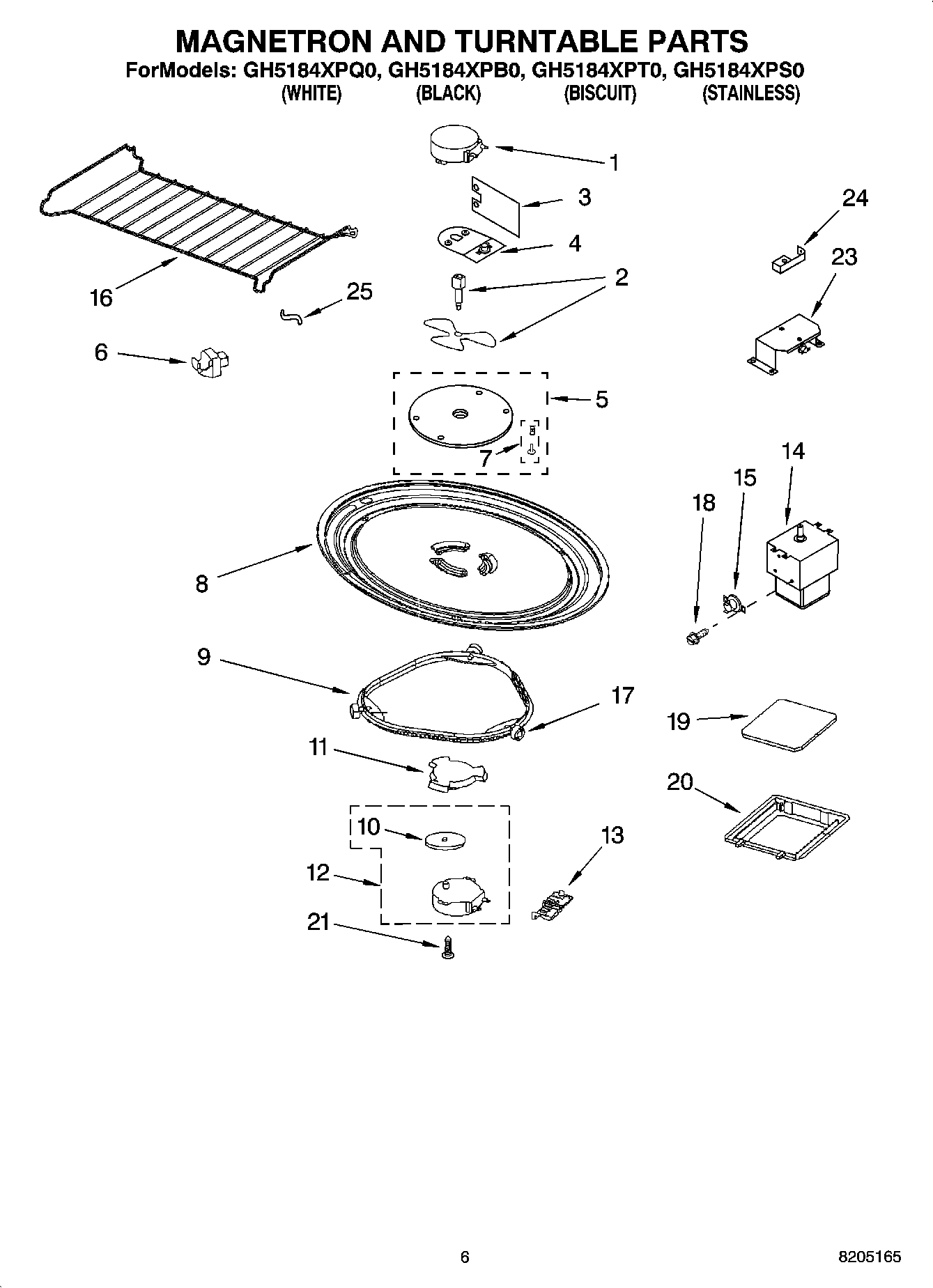 MAGNETRON AND TURNTABLE PARTS
ForModels: GH5184XPQ0, GH5184XPB0, GH5184XPT0, GH5184XPS0
(WHITE) (BLACK) (BISCUIT) (STAINLESS)

1
3
24
4
23
2
16
25
6
5
7
14
15
18
8
9
17
19
11
20
10
13
12
21

6
8205165