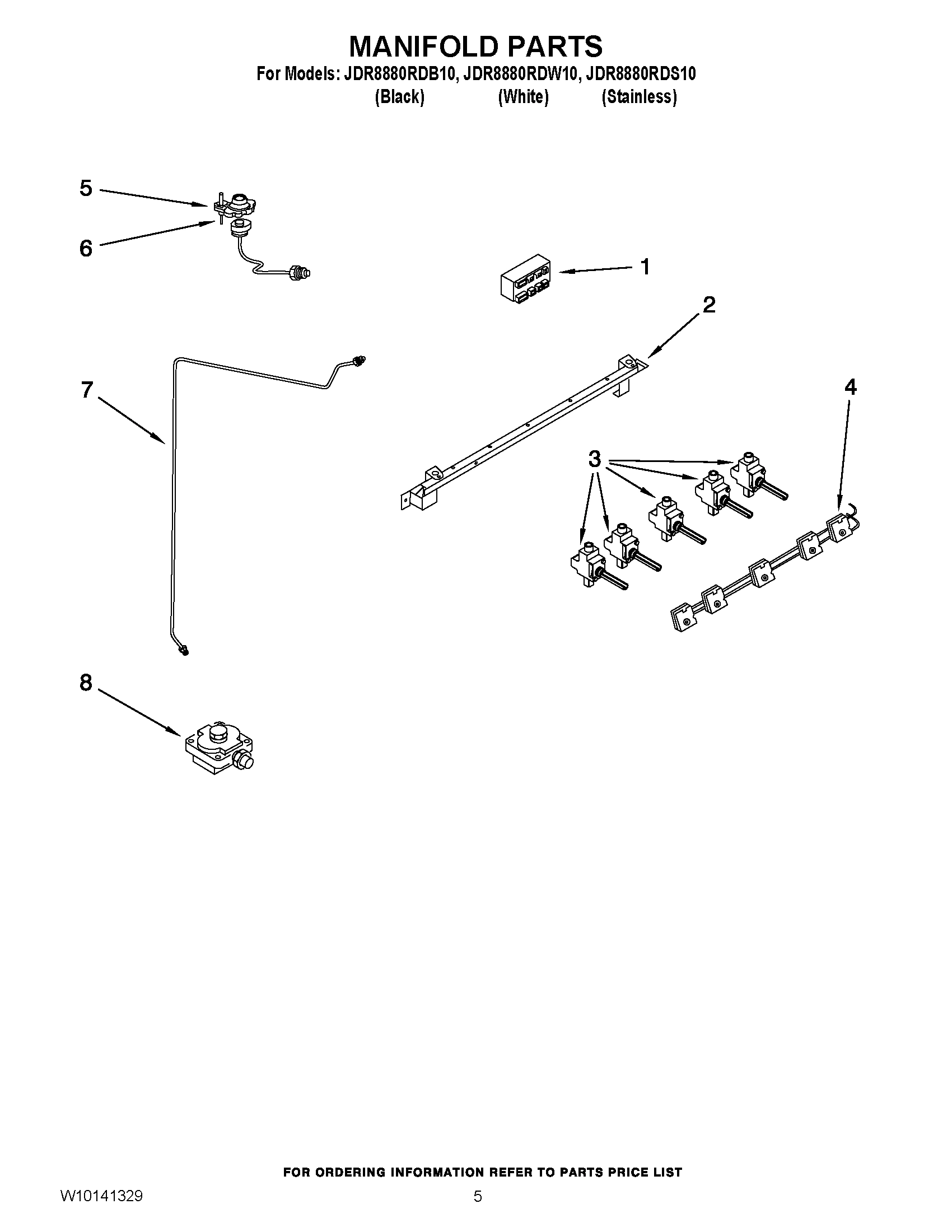 MANIFOLD PARTS

For Models: JDR8880RDB10, JDR8880RDW10, JDR8880RDS10
(Black) (White) (Stainless)

5
6
1
2
7
4
3
8

FOR ORDERING INFORMATION REFER TO PARTS PRICE LIST

W10141329
5