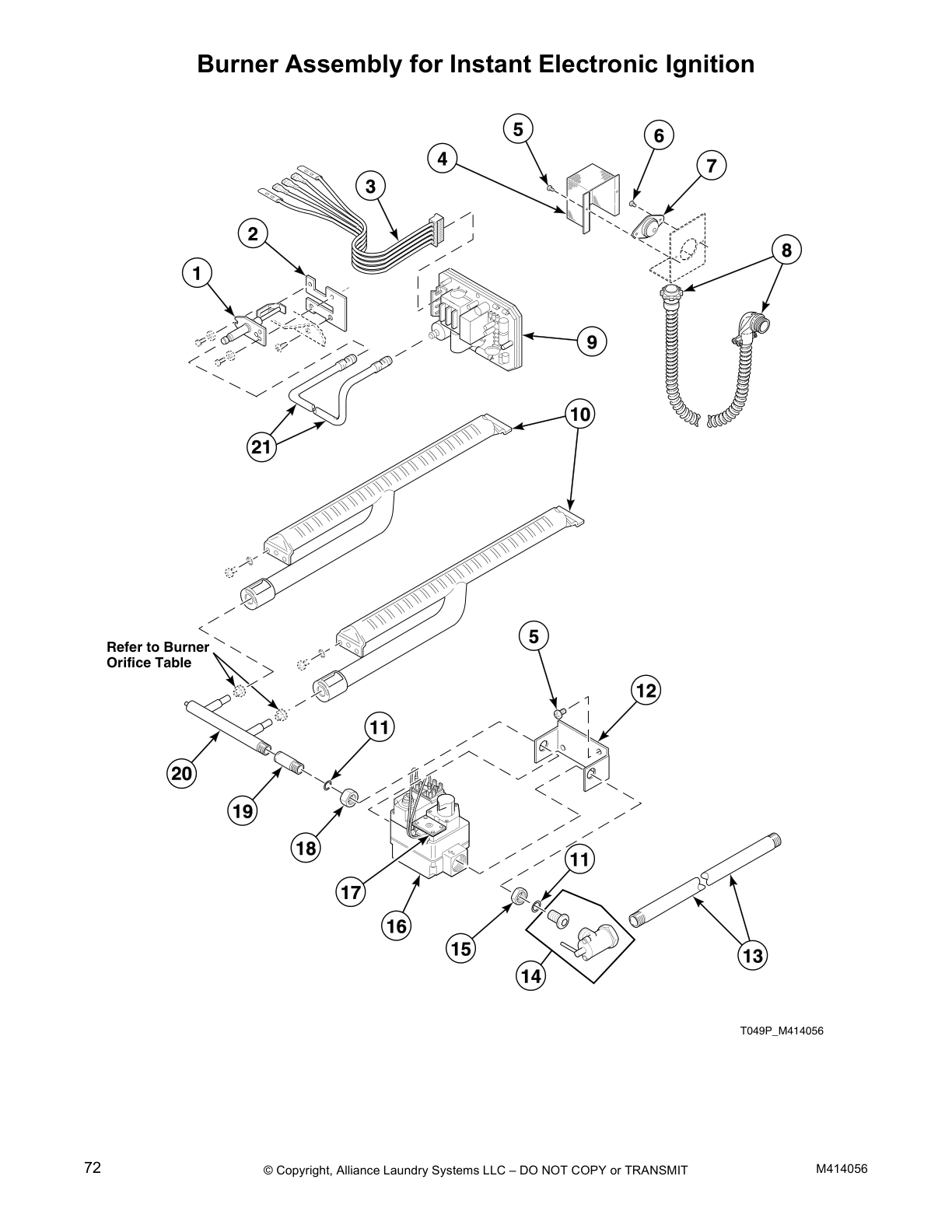 Burner Assembly for Instant Electronic Ignition

5
6
4
7
3
2
8
1
9
21
10
Refer to Burner Orifice Table
5
12
11
20
19
18
17
11
16
15
14
13

T049P_M414056

72
© Copyright, Alliance Laundry Systems LLC – DO NOT COPY or TRANSMIT
M414056