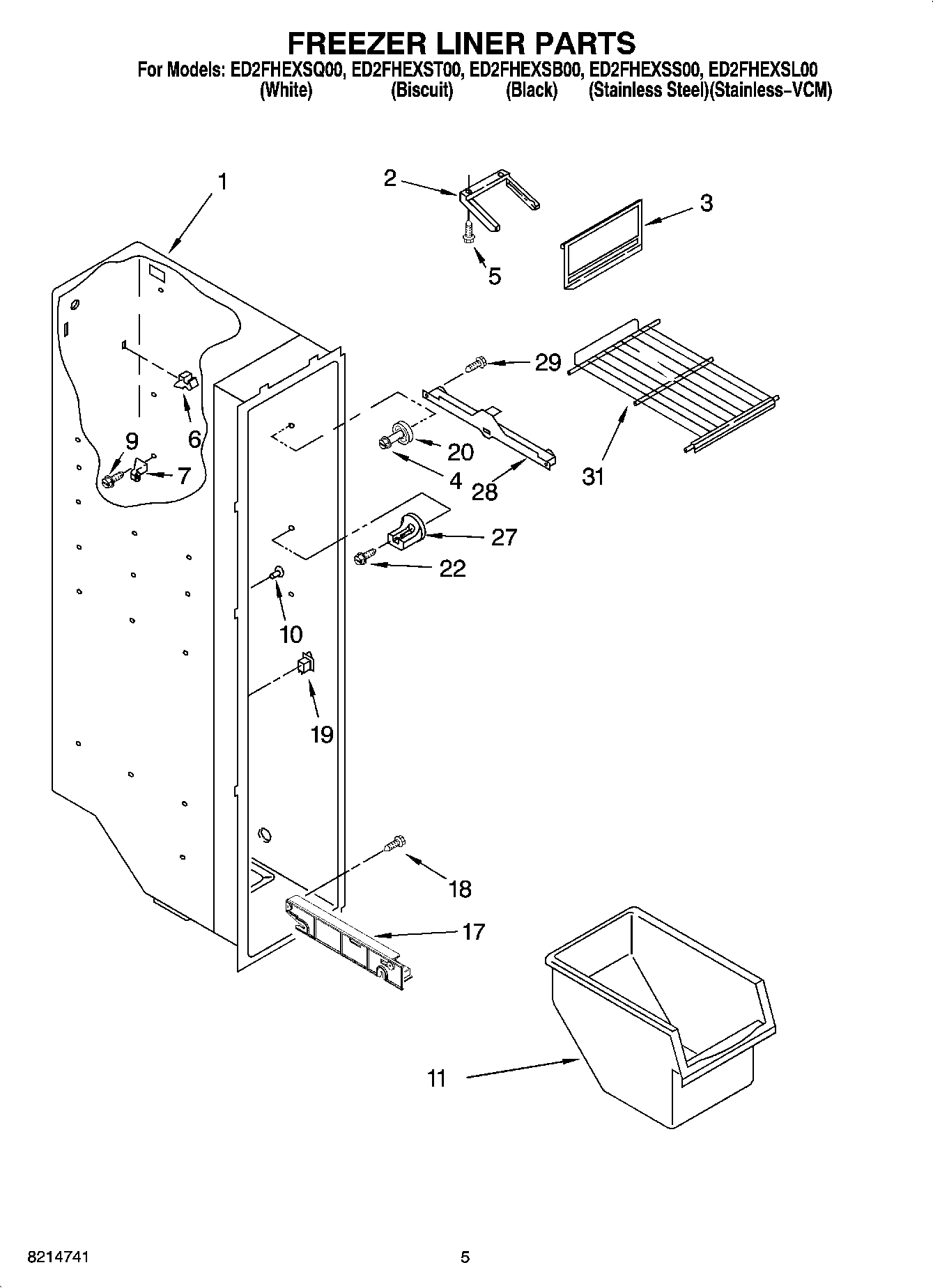 FREEZER LINER PARTS

For Models: ED2FHEXSQ00, ED2FHEXST00, ED2FHEXSB00, ED2FHEXSS00, ED2FHEXSL00
(White) (Biscuit) (Black) (Stainless Steel)(Stainless–VCM)

1
2
3
5
29
6
9
7
20
4
28
31
27
22
10
19
18
17
11

8214741
5