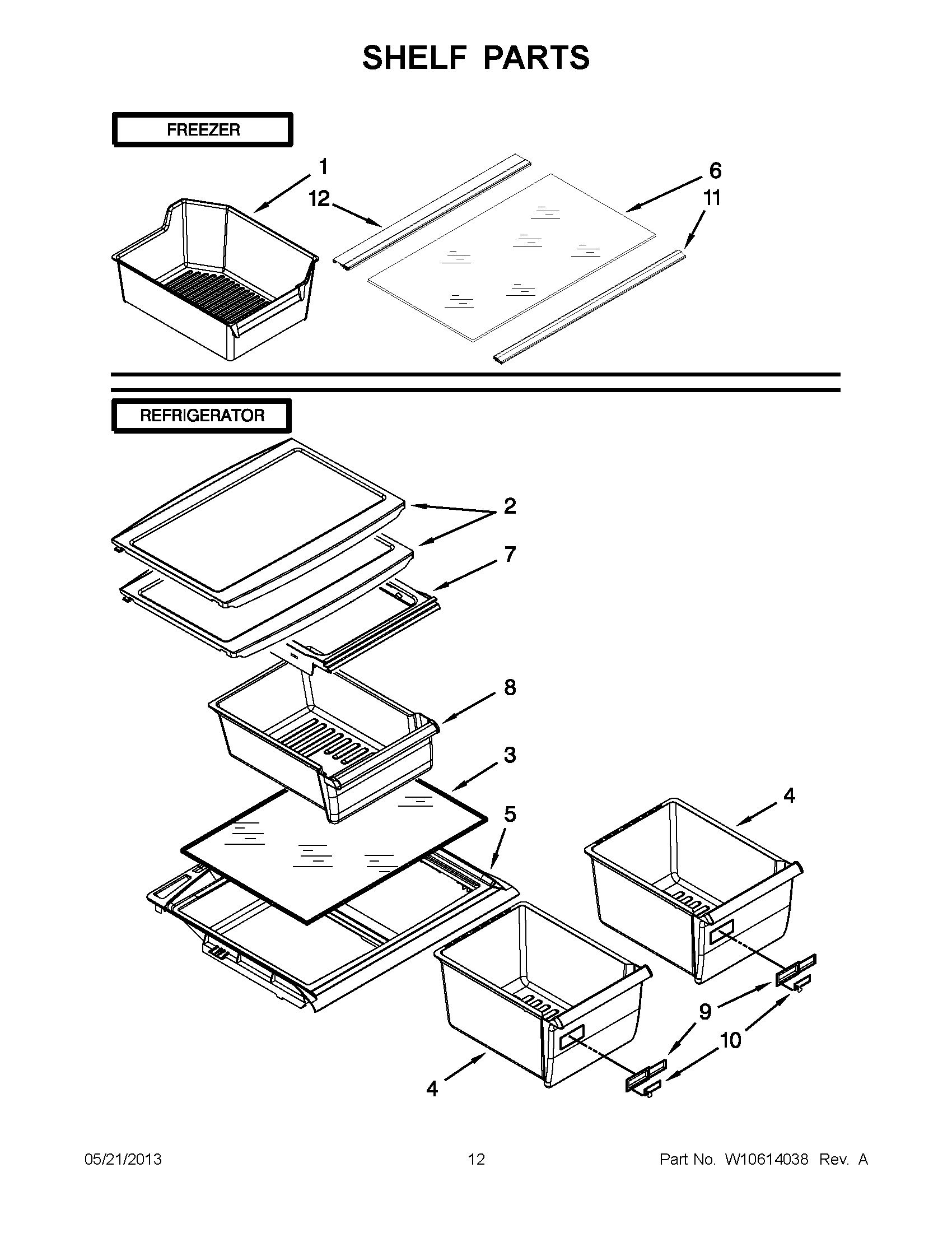 SHELF PARTS

FREEZER

1
12
6
11

REFRIGERATOR

2
7
8
3
5
4
9
10
4

05/21/2013 12 Part No. W10614038 Rev. A