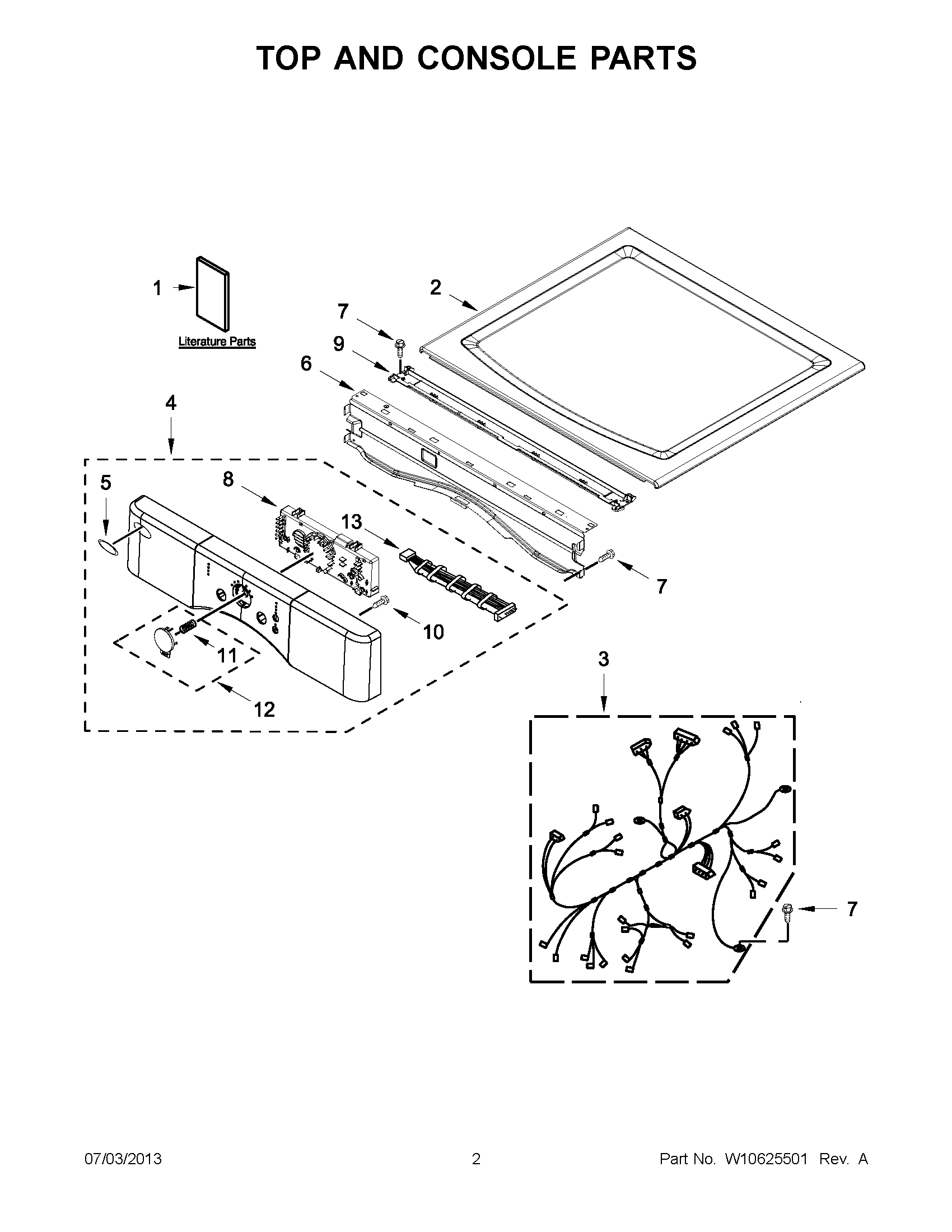 TOP AND CONSOLE PARTS

1

Literature Parts

2

7

9

6

4

5

8

13

7

10

11

12

3

7

07/03/2013 2 Part No. W10625501 Rev. A