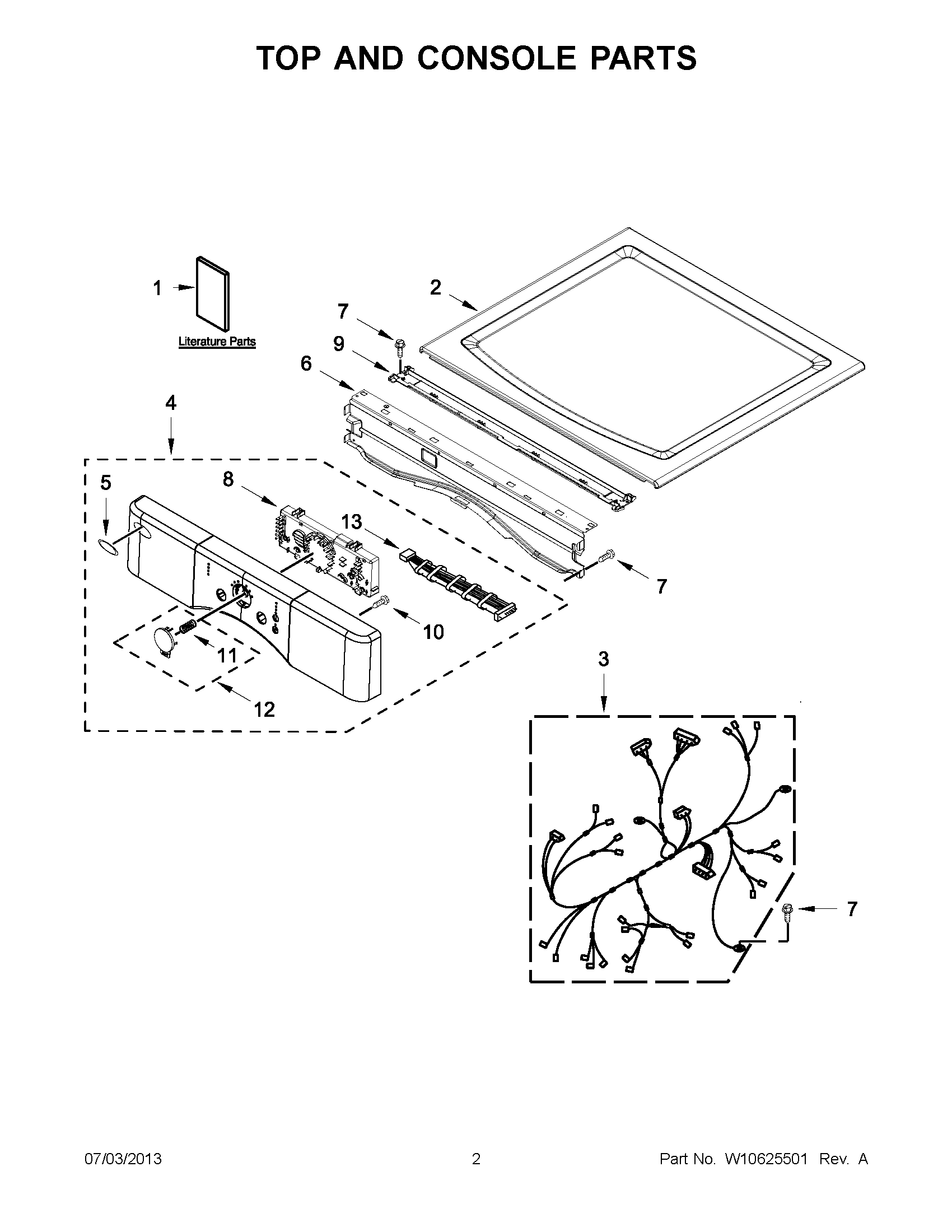 TOP AND CONSOLE PARTS

1

Literature Parts

2

7

9

6

4

5

8

13

7

10

11

12

3

7

07/03/2013

2

Part No. W10625501 Rev. A