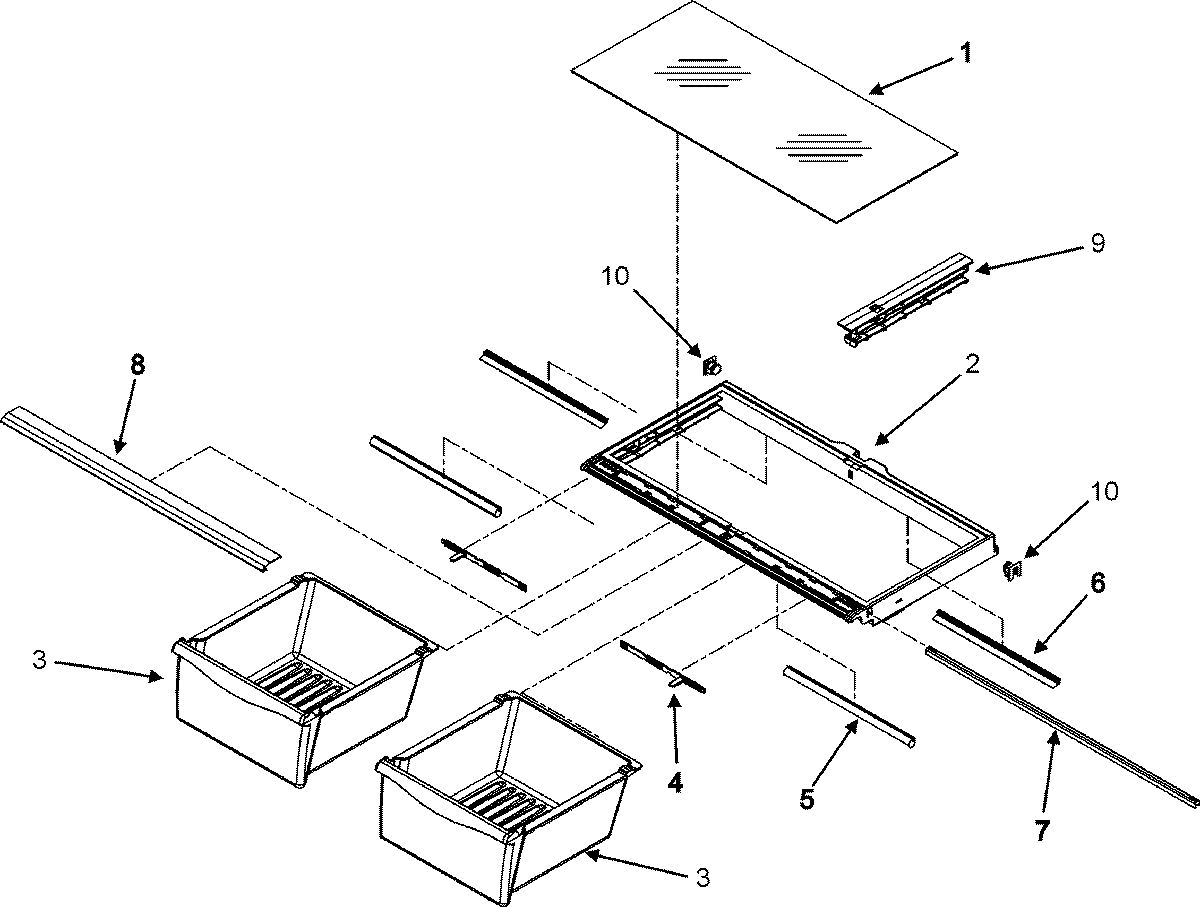 1
9
10
2
8
10
6
3
4
5
7
3