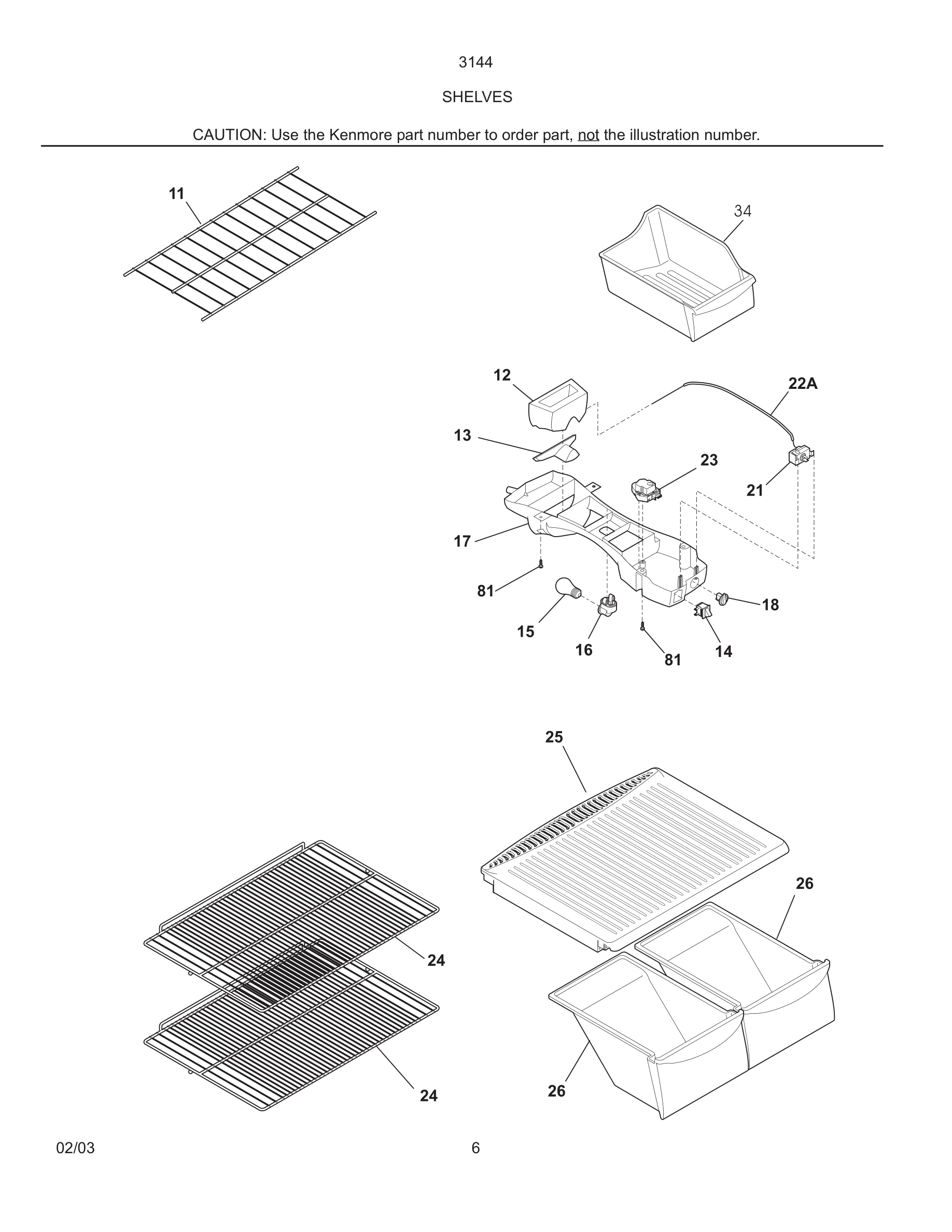 3144

SHELVES

CAUTION: Use the Kenmore part number to order part, not the illustration number.

11

34

12

22A

13

23

21

17

81

18

15

16

81

14

25

26

24

24

26

02/03

6