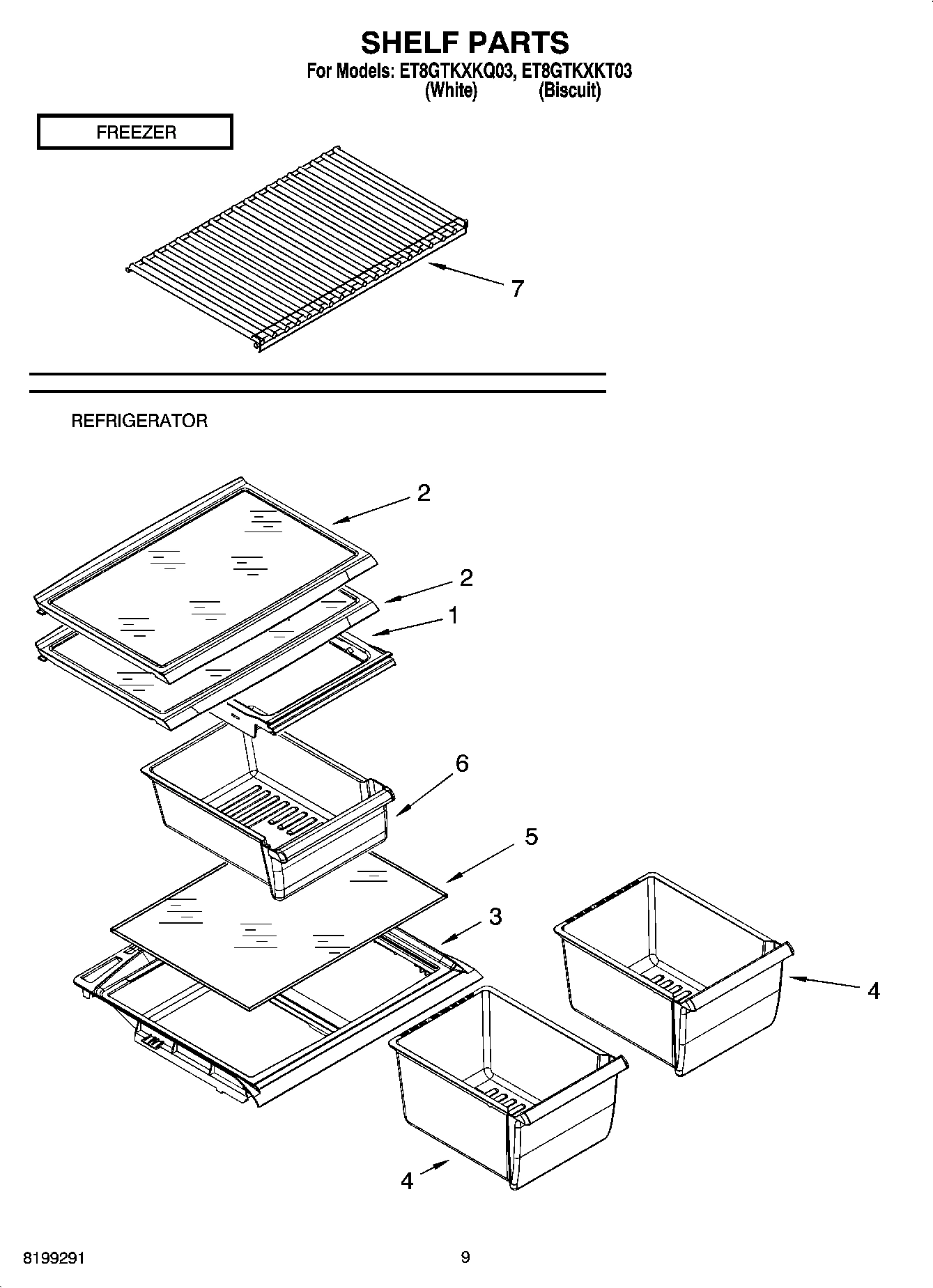 SHELF PARTS
For Models: ET8GTKXKQ03, ET8GTKXKT03
(White) (Biscuit)

FREEZER

7

REFRIGERATOR

2

2

1

6

5

3

4

4

8199291

9