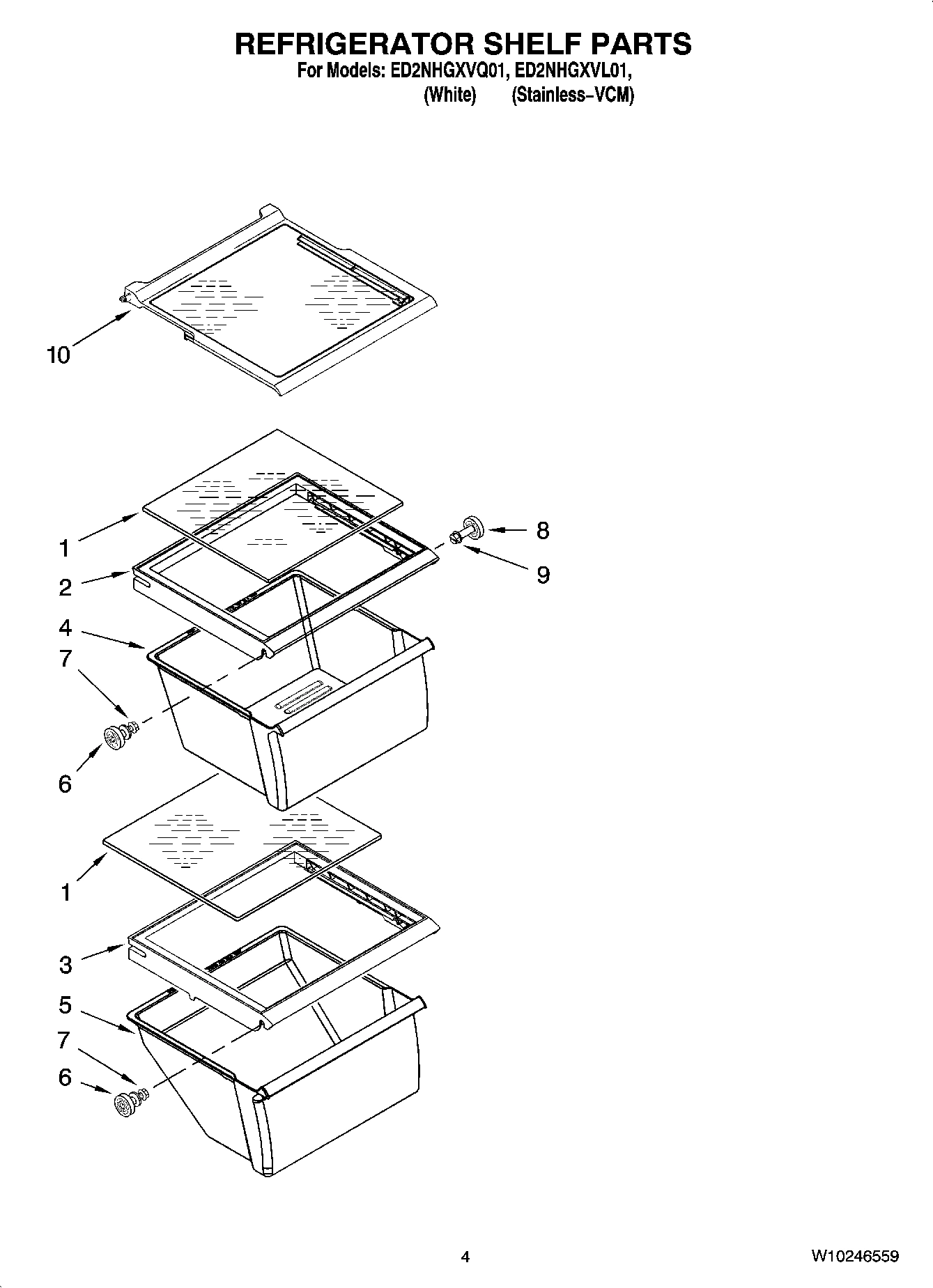 REFRIGERATOR SHELF PARTS
For Models: ED2NHGXVQ01, ED2NHGXVL01,
(White) (Stainless–VCM)

10

1
2
4
7
6
8
9

1
3
5
7
6

4

W10246559