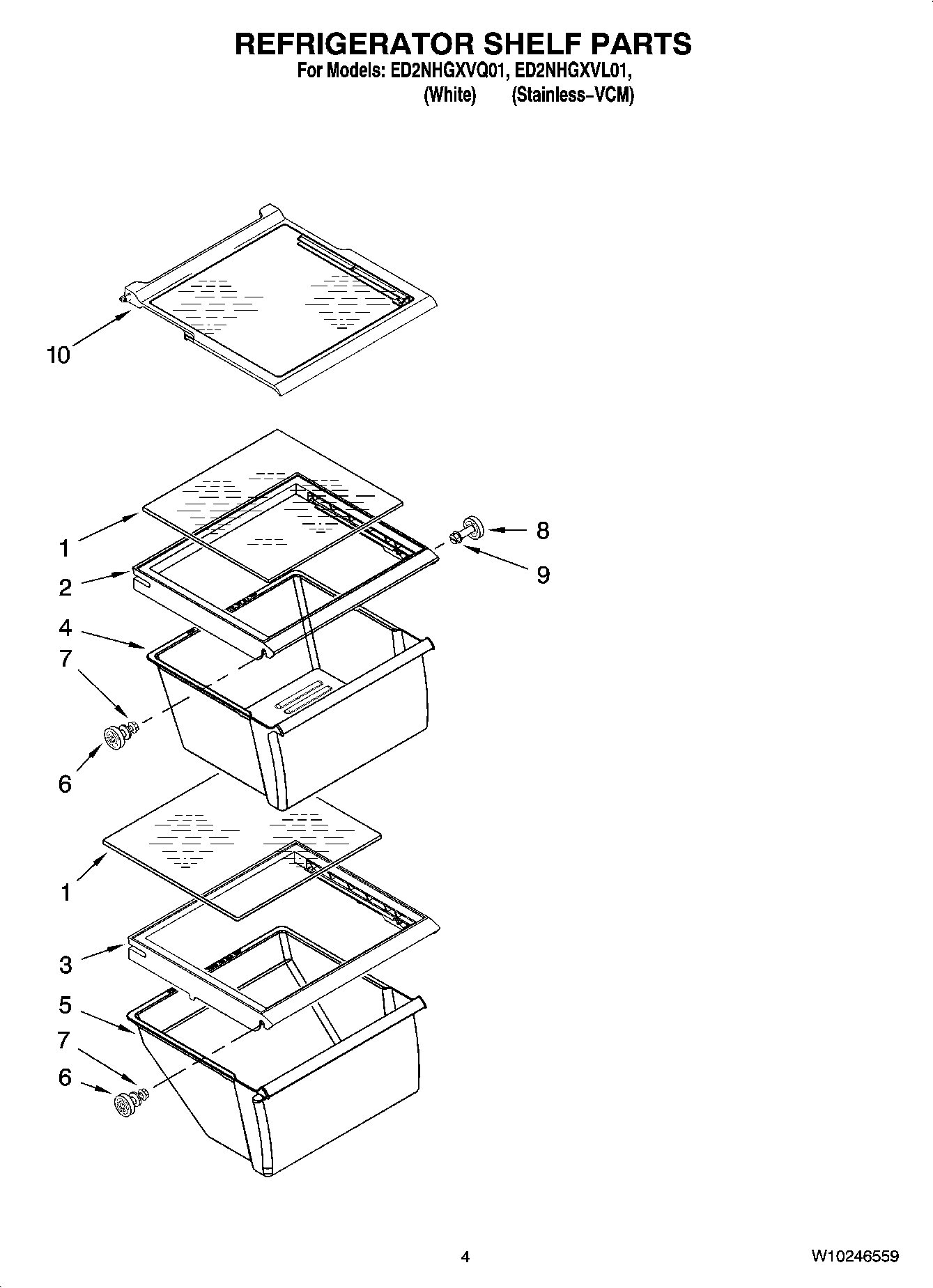 REFRIGERATOR SHELF PARTS
For Models: ED2NHGXVQ01, ED2NHGXVL01,
(White) (Stainless–VCM)

10

1
2
4
7
6

8
9

1
3
5
7
6

4

W10246559