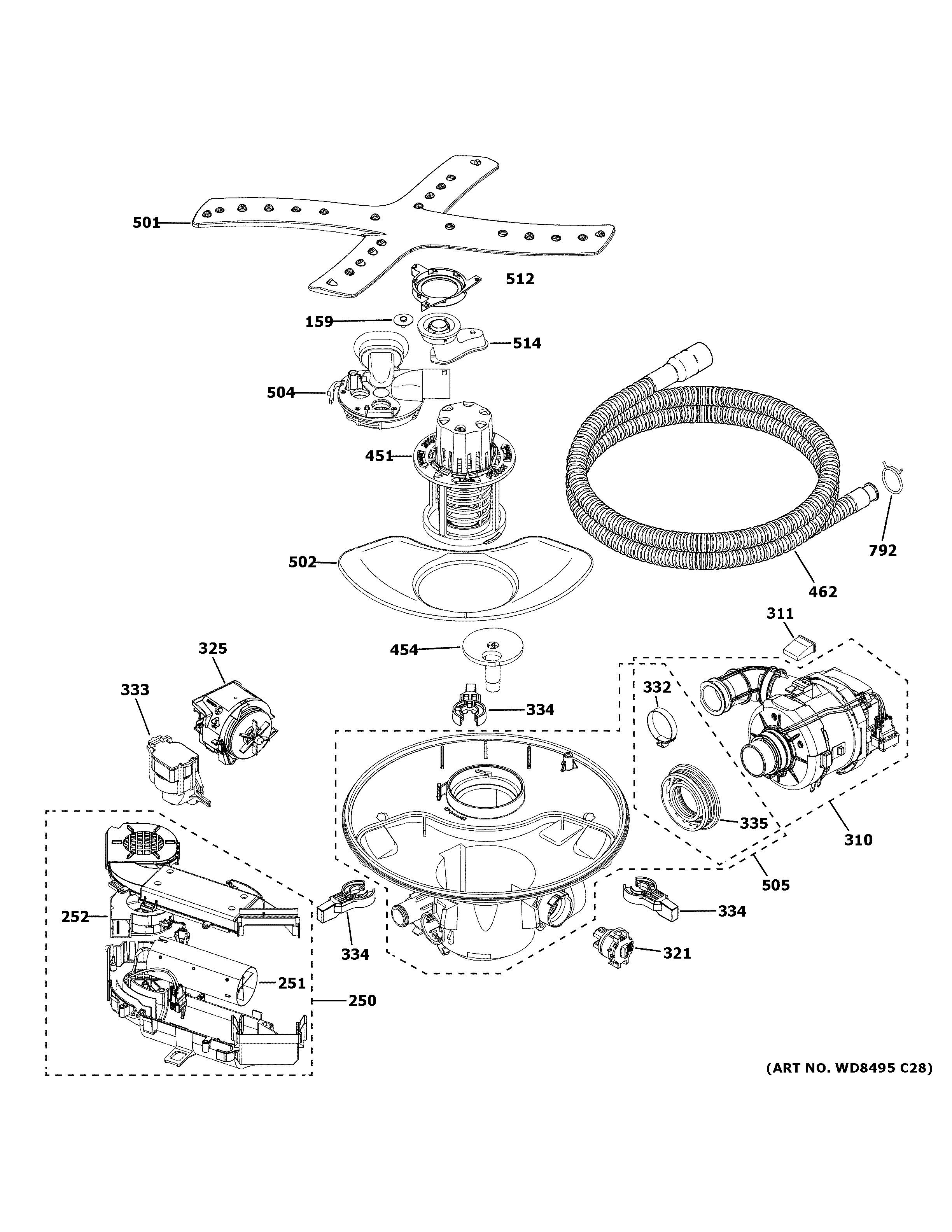 501
512
159
514
504
451
502
792
462
311
454
325
333
334
332
335
310
505
252
334
334
321
251
250
(ART NO. WD8495 C28)