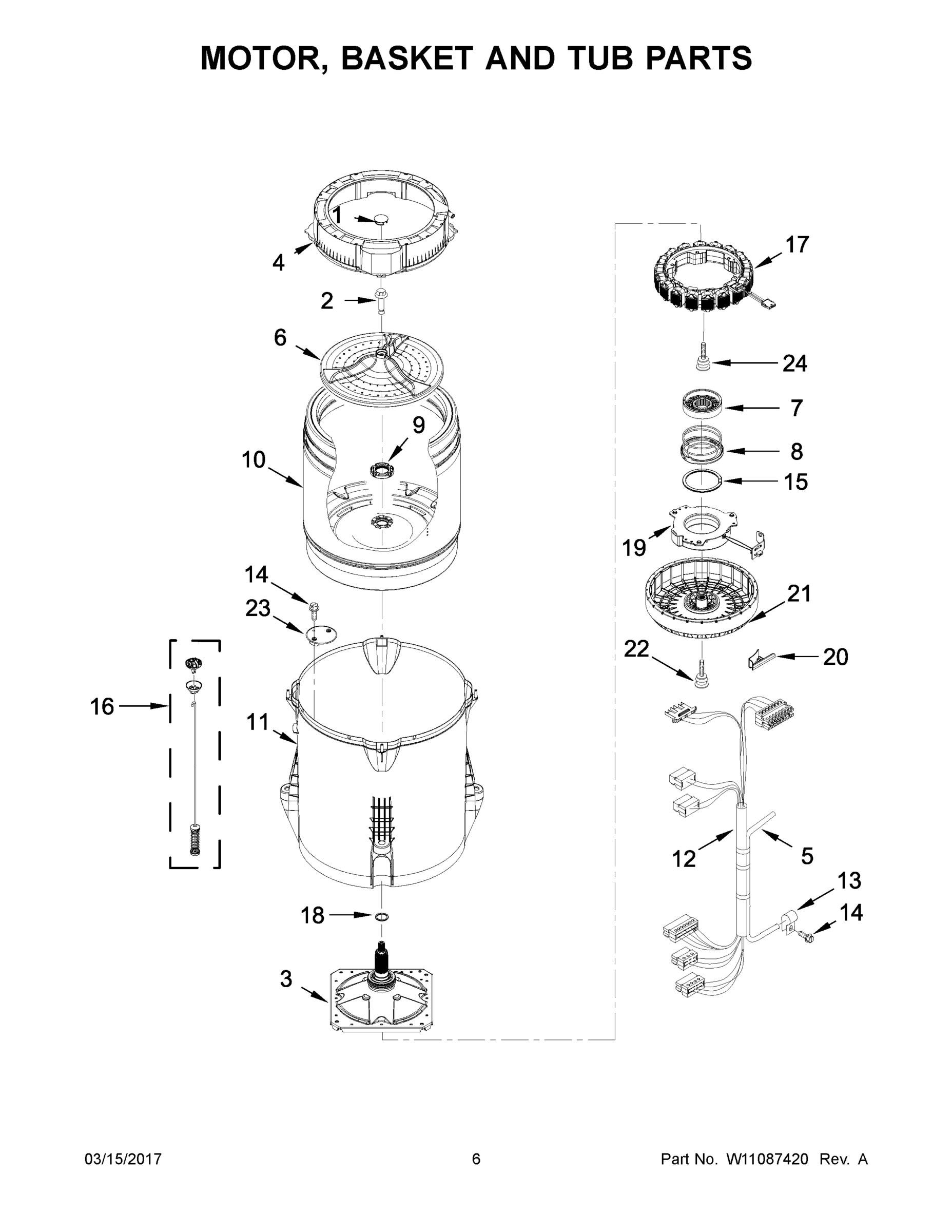 MOTOR, BASKET AND TUB PARTS

1
4
2
6
9
10
14
23
16
11
18
3
17
24
7
8
15
19
21
22
20
12
5
13
14

03/15/2017
6
Part No. W11087420 Rev. A