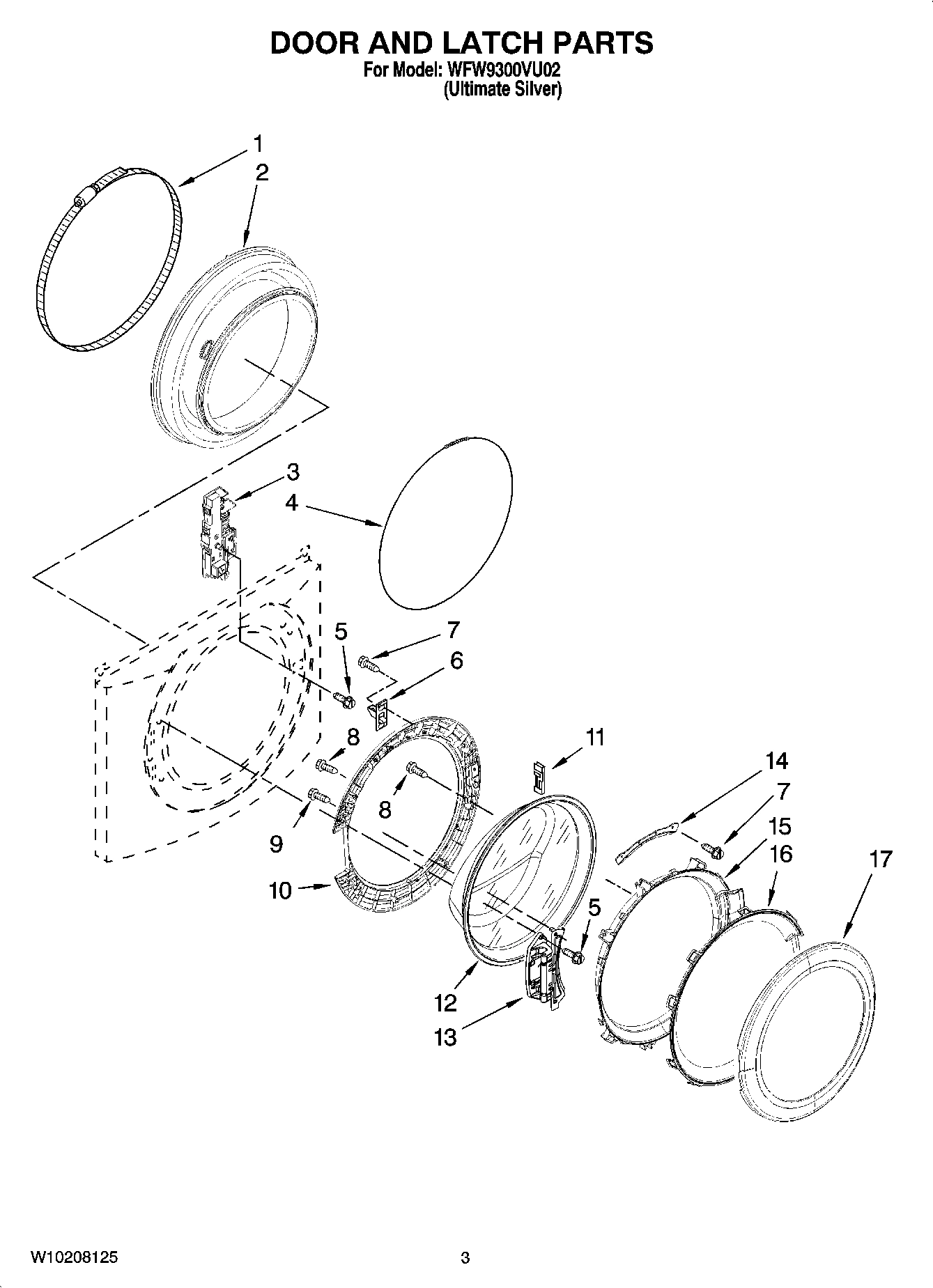 DOOR AND LATCH PARTS
For Model: WFW9300VU02
(Ultimate Silver)

1
2
3
4
5
7
6
8
8
9
10
11
14
7
15
16
17
5
12
13

W10208125

3