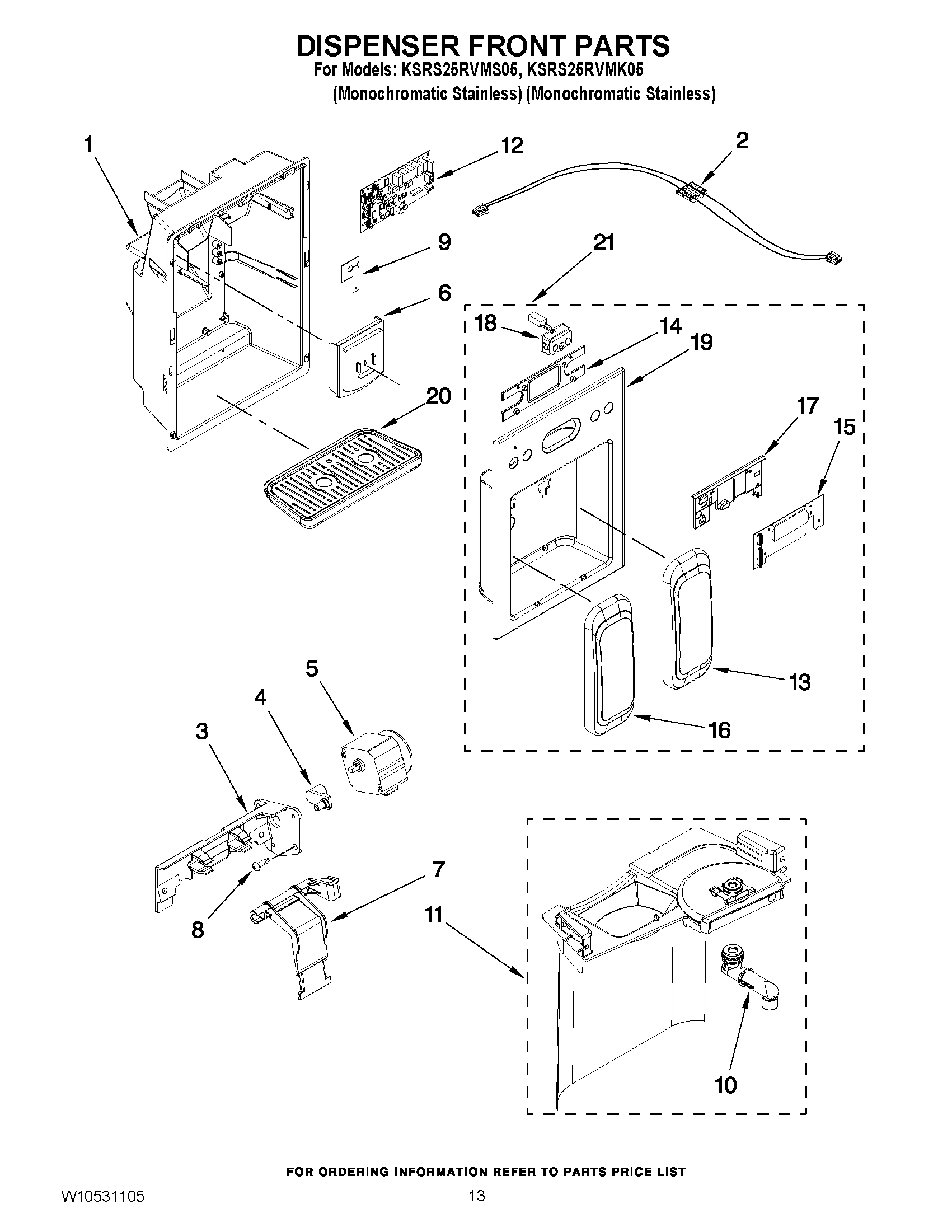 DISPENSER FRONT PARTS
For Models: KSRS25RVMS05, KSRS25RVMK05
(Monochromatic Stainless) (Monochromatic Stainless)

1
12
2
9
21
6
18
14
19
20
17
15
13
16
5
4
3
7
8
11
10

FOR ORDERING INFORMATION REFER TO PARTS PRICE LIST

W10531105
13