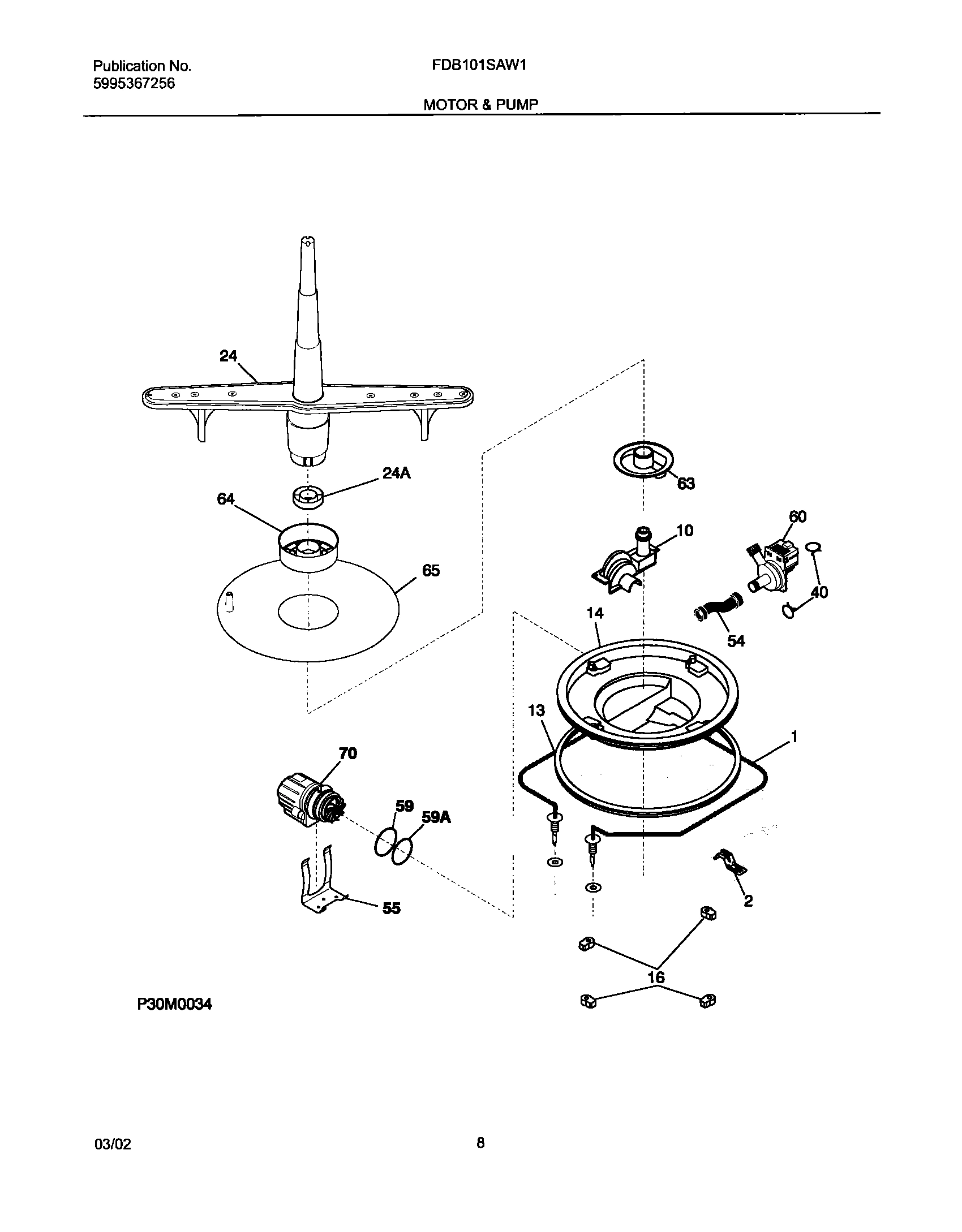 Publication No.
5995367256

FDB101SAW1

MOTOR & PUMP

24
24A
64
65
63
10
60
40
54
14
13
1
70
59
59A
55
2
16

P30M0034

03/02

8