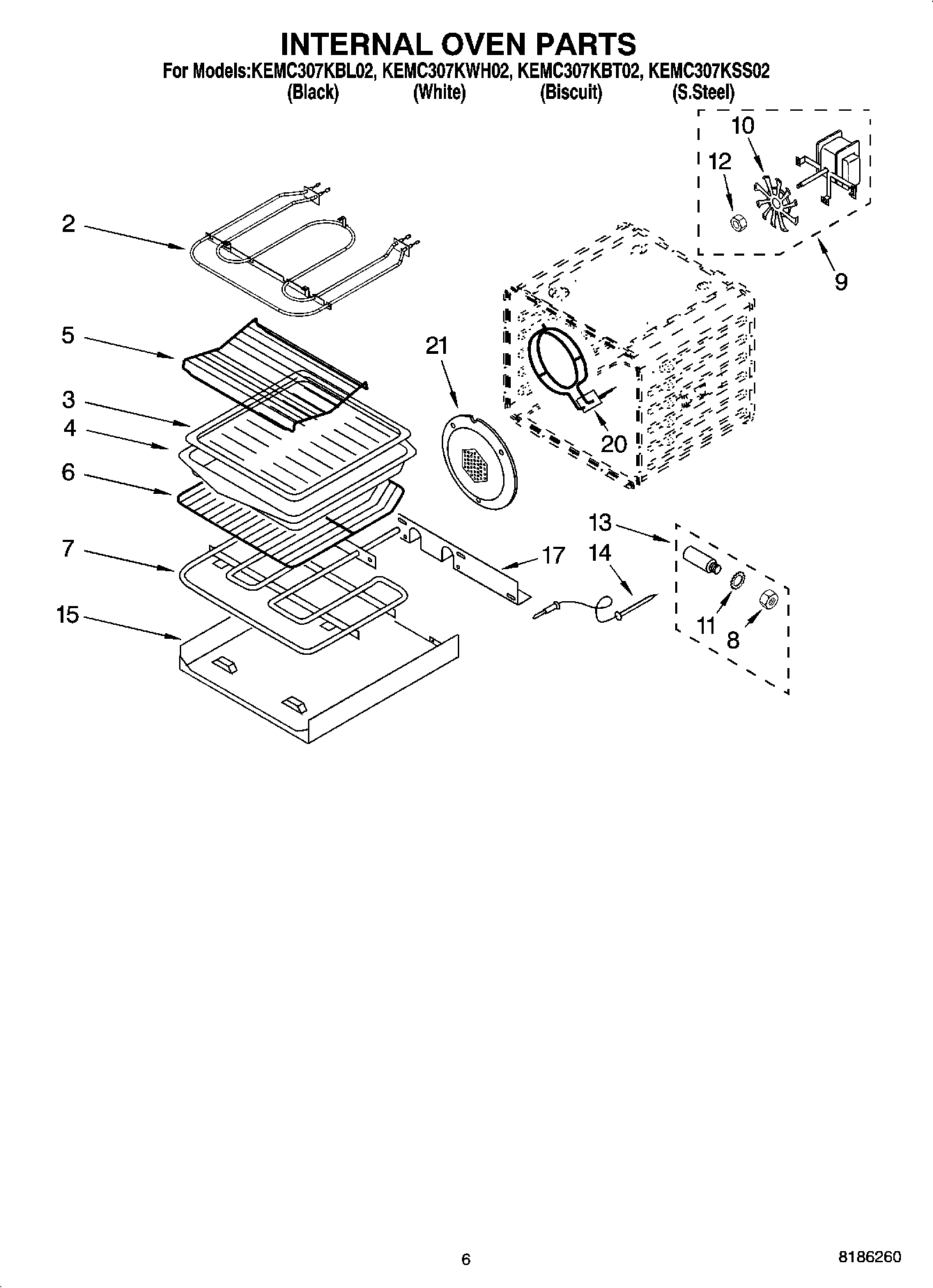 INTERNAL OVEN PARTS

For Models:KEMC307KBL02, KEMC307KWH02, KEMC307KBT02, KEMC307KSS02
(Black) (White) (Biscuit) (S.Steel)

10
12
2
9
5
21
3
4
20
6
13
7
17
14
15
11
8

6

8186260