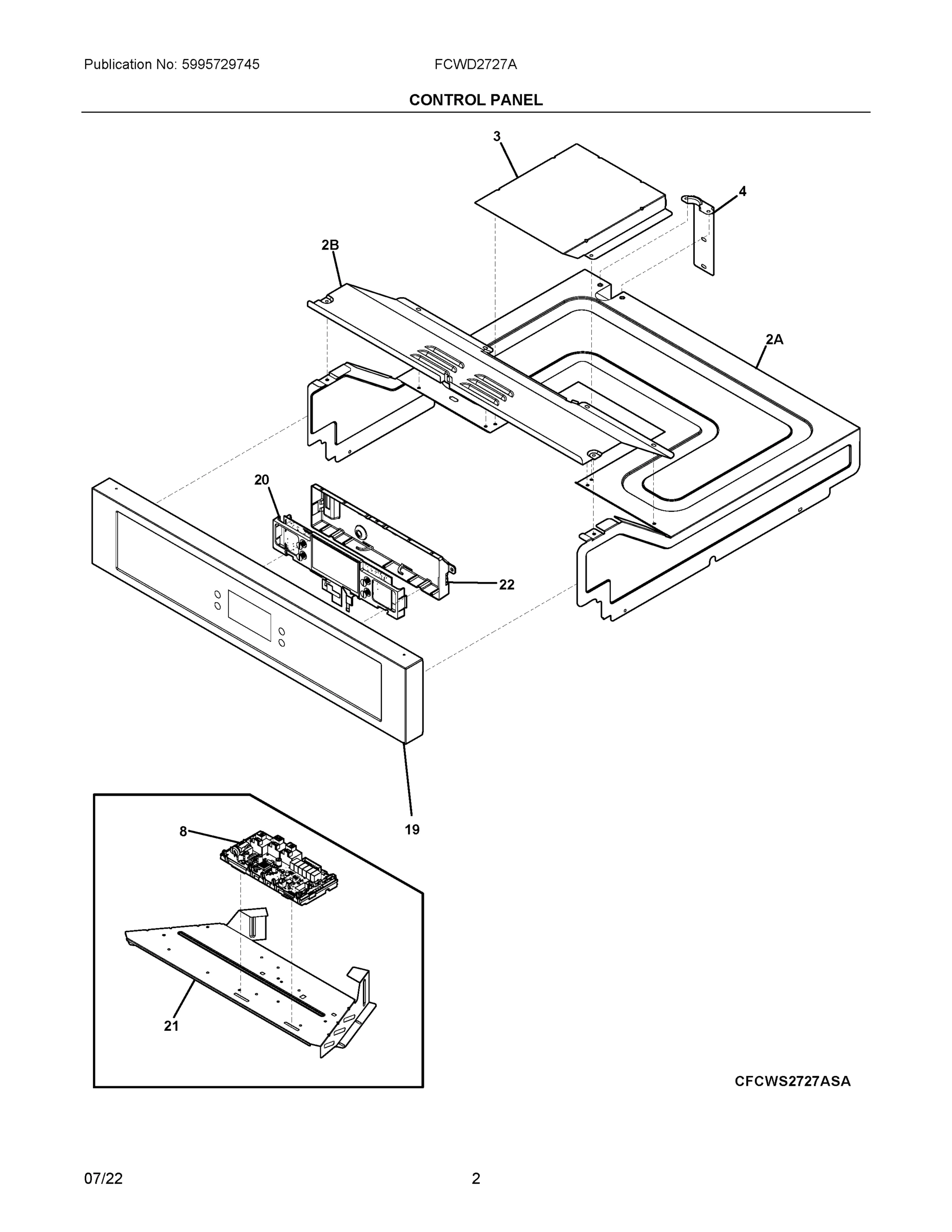 Publication No: 5995729745

FCWD2727A

CONTROL PANEL

3

4

2B

2A

20

22

19

8

21

CFCWS2727ASA

07/22

2