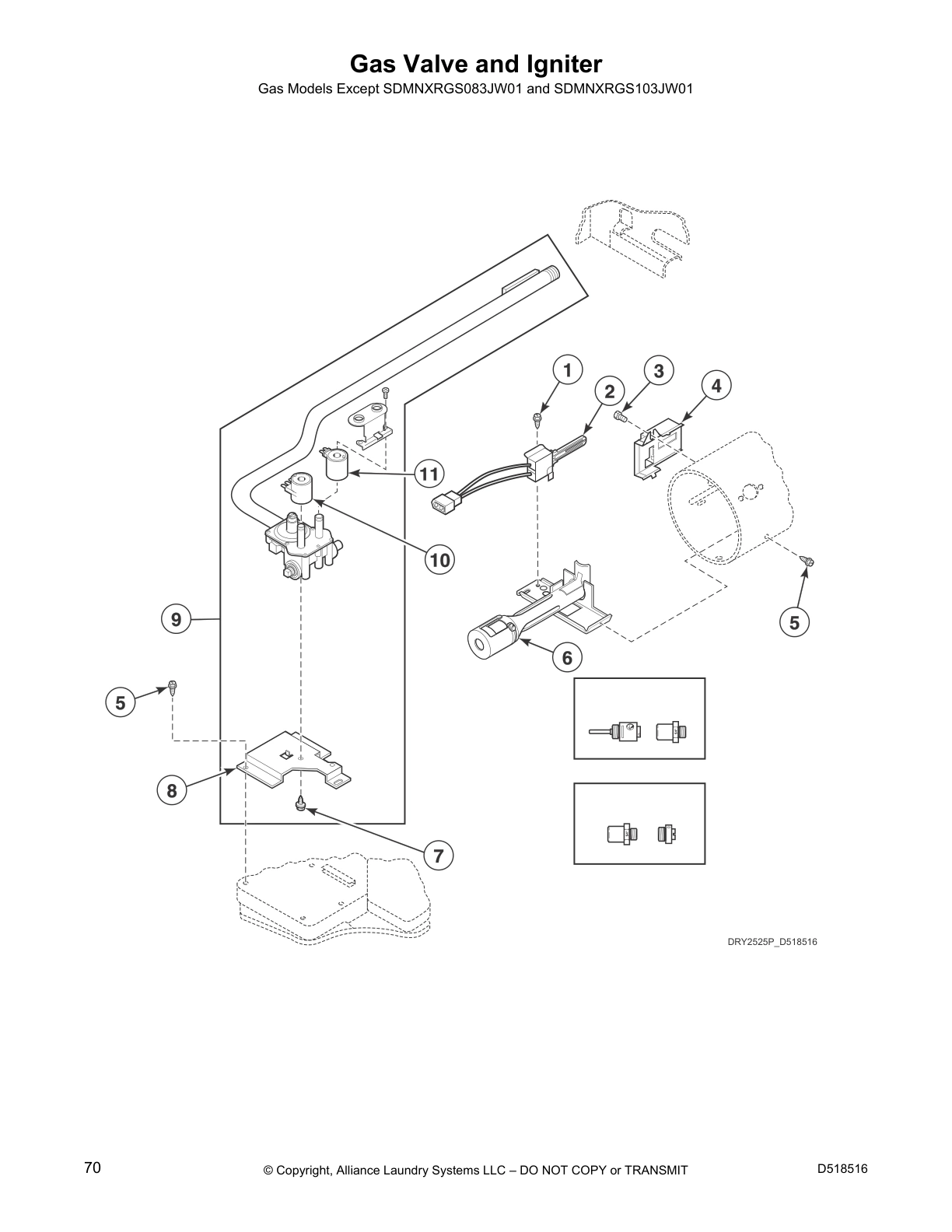 Gas Valve and Igniter

Gas Models Except SDMNXRGS083JW01 and SDMNXRGS103JW01

1

2

3

4

11

10

9

5

6

5

8

7

DRY2525P_D518516

70

© Copyright, Alliance Laundry Systems LLC – DO NOT COPY or TRANSMIT

D518516