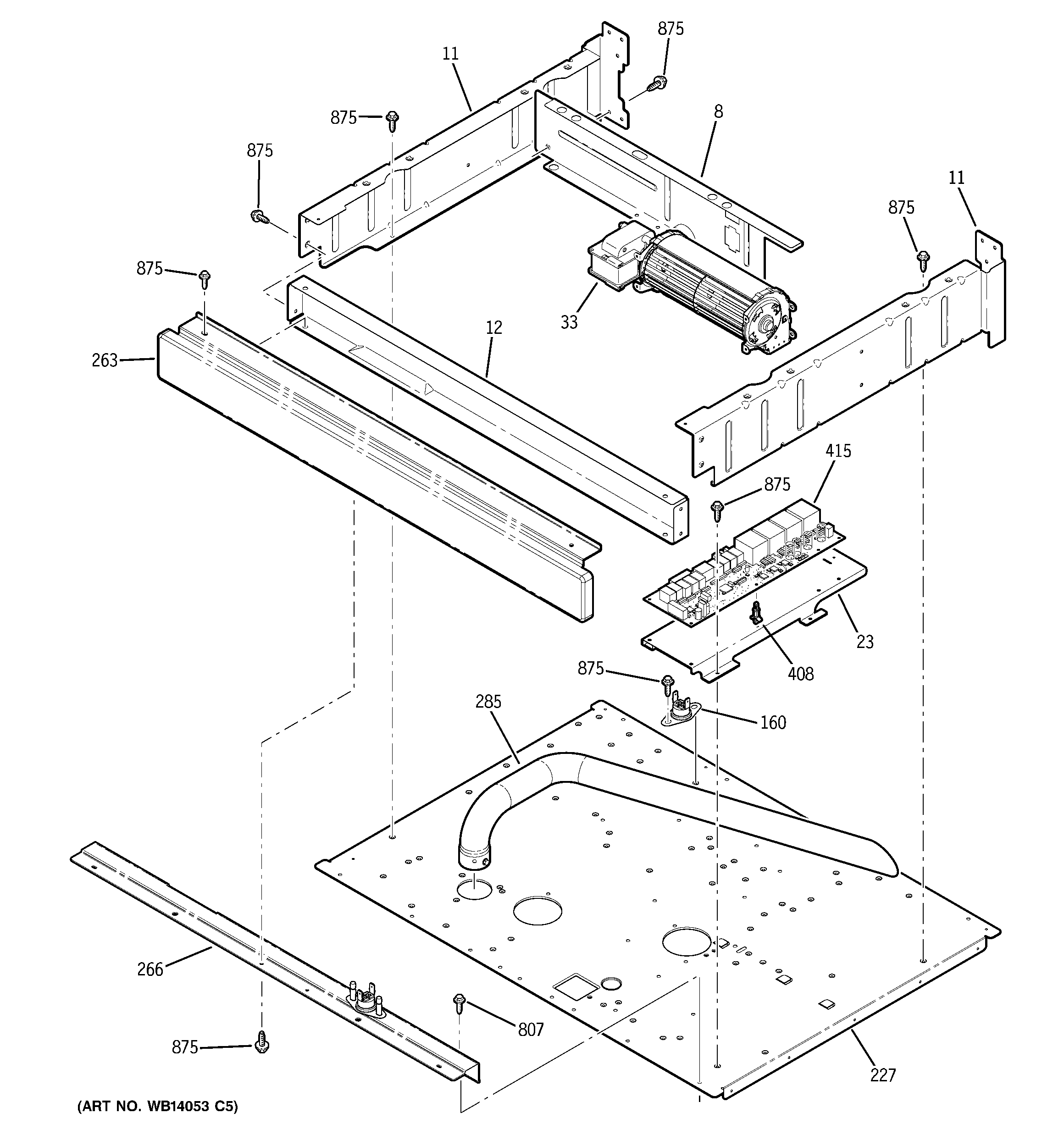 875
11
875
8
875
11
875
875
33
12
263
415
875
23
408
875
285
160
266
807
875
227
(ART NO. WB14053 C5)