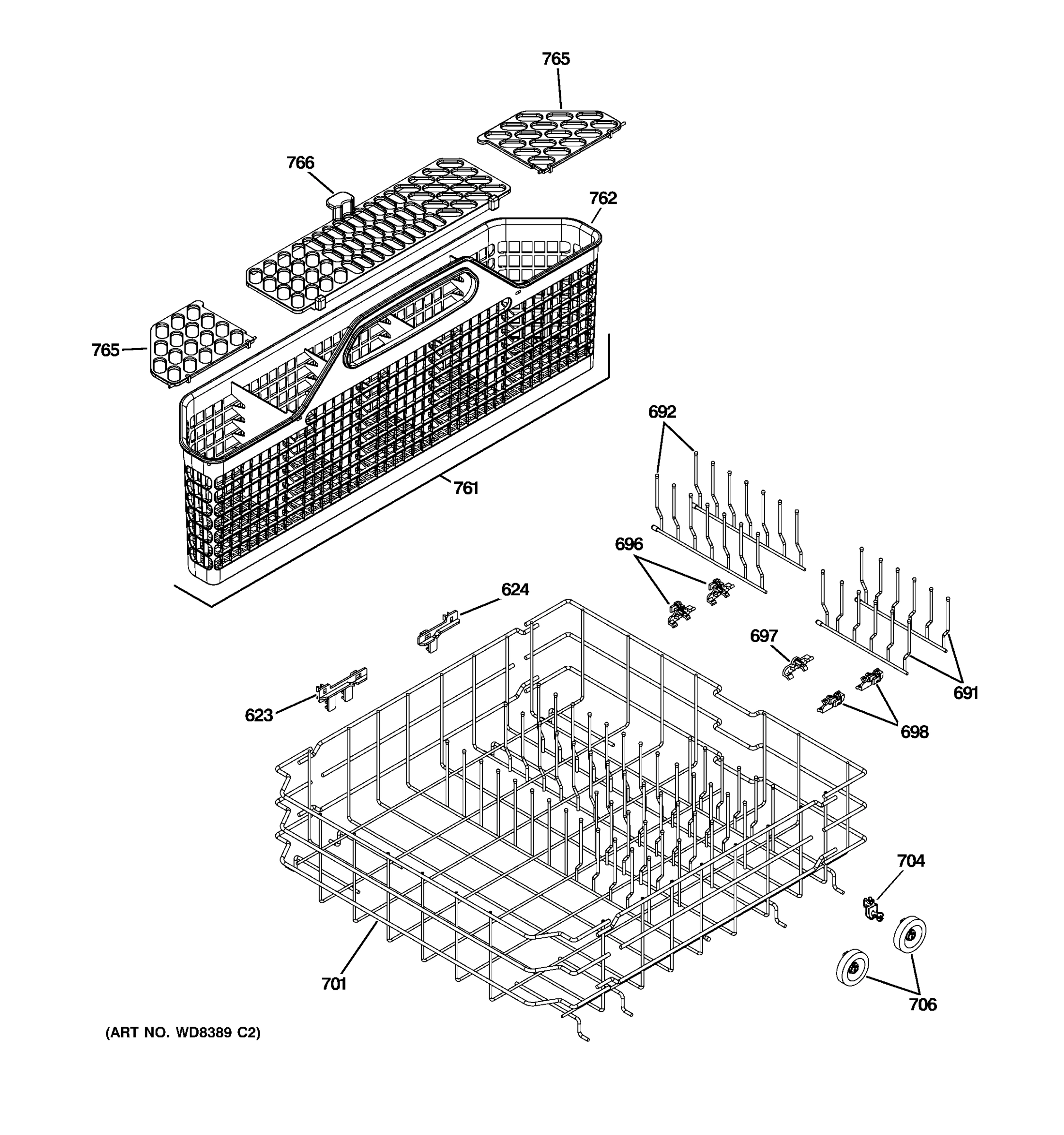 765

766

762

765

761

692

696

624

697

691

623

698

704

701

706

(ART NO. WD8389 C2)