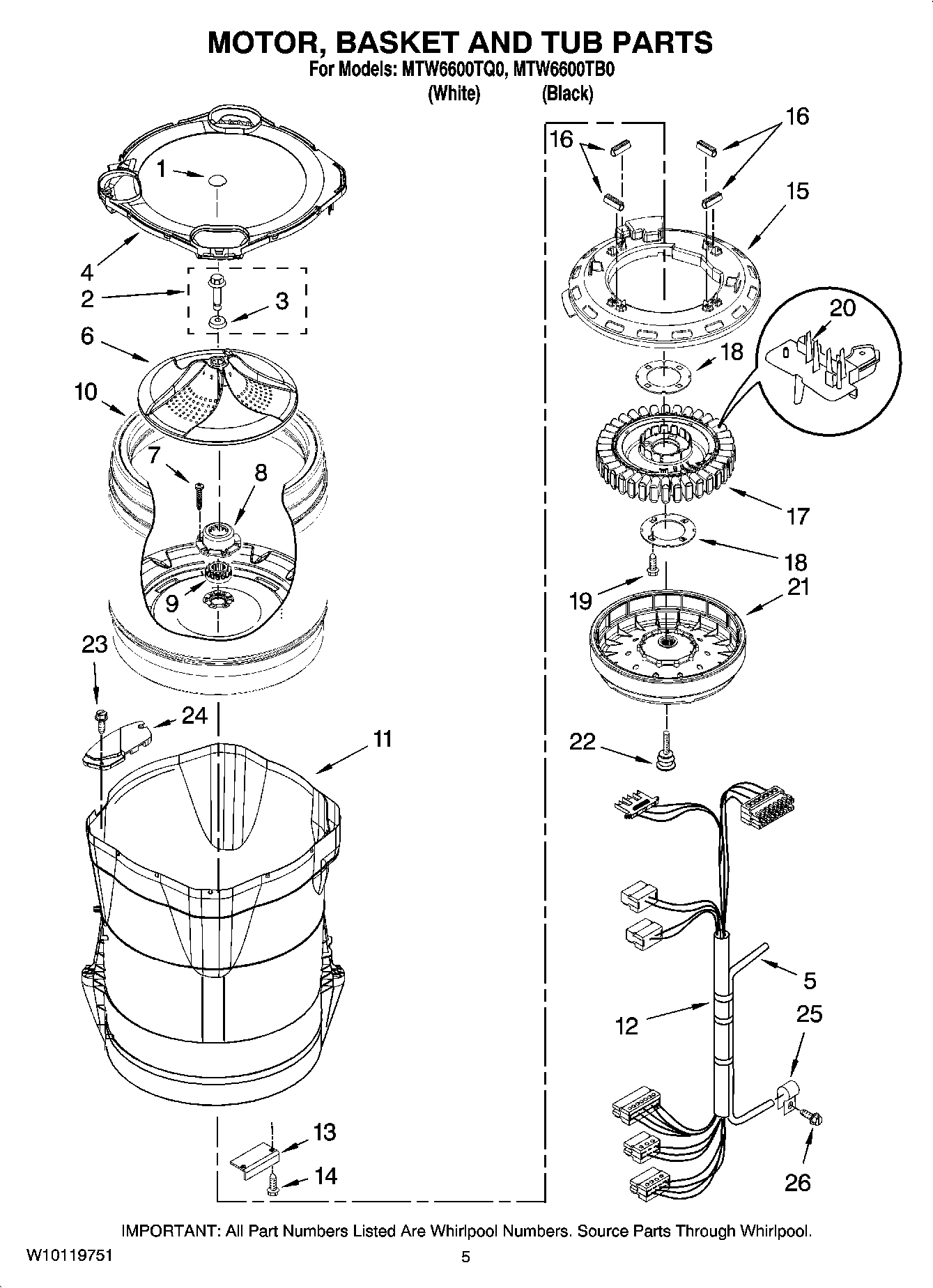 MOTOR, BASKET AND TUB PARTS
For Models: MTW6600TQ0, MTW6600TB0
(White) (Black)

1
4
2
3
6
10
7
8
9
23
24
11
13
14

16
16
15
20
18
17
18
19
21
22
5
12
25
26

IMPORTANT: All Part Numbers Listed Are Whirlpool Numbers. Source Parts Through Whirlpool.

W10119751
5