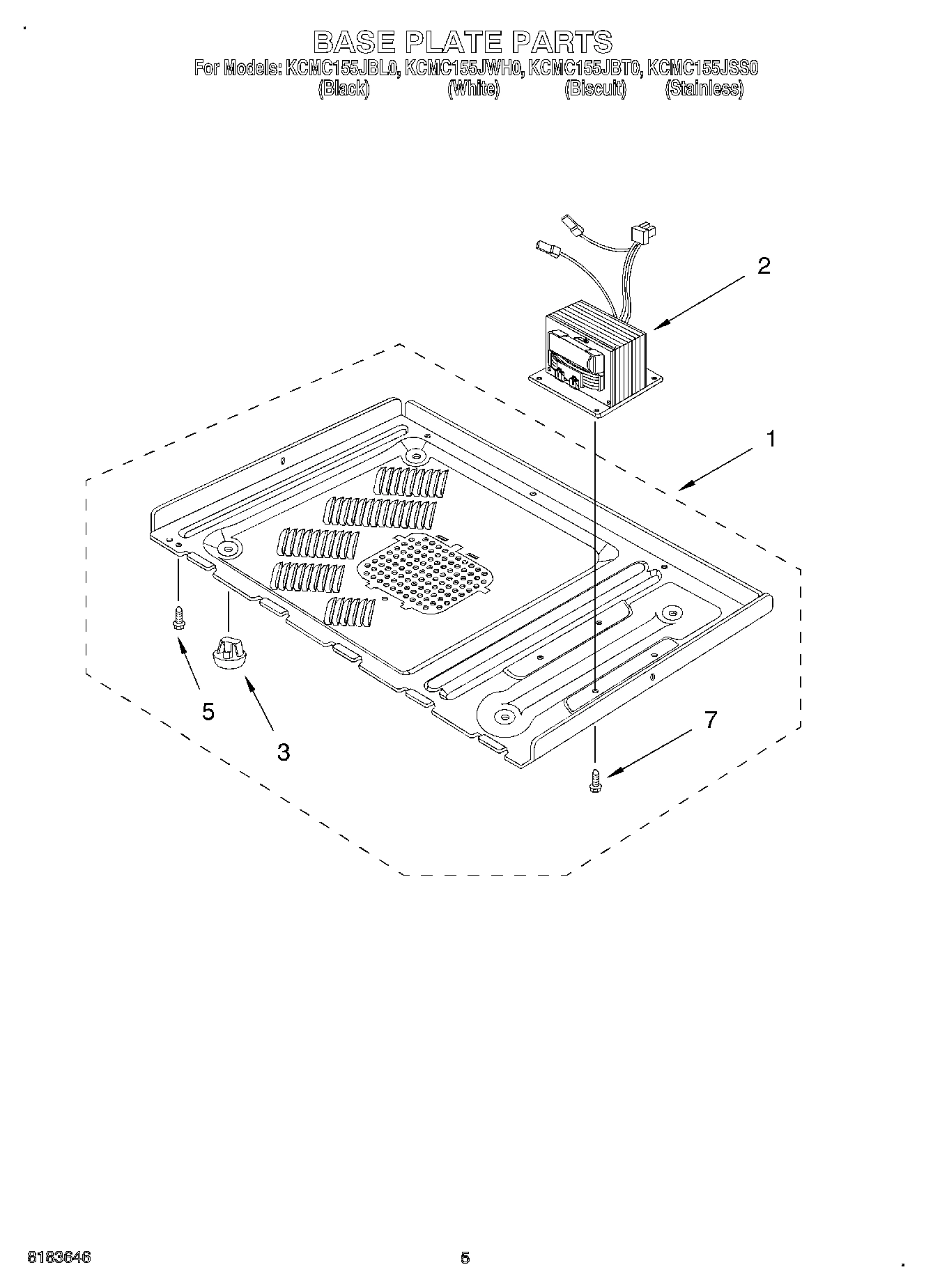 BASE PLATE PARTS
For Models: KCMC155JBL0, KCMC155JWH0, KCMC155JBT0, KCMC155JSS0
(Black) (White) (Biscuit) (Stainless)

2

1

5

3

7

8183646 5