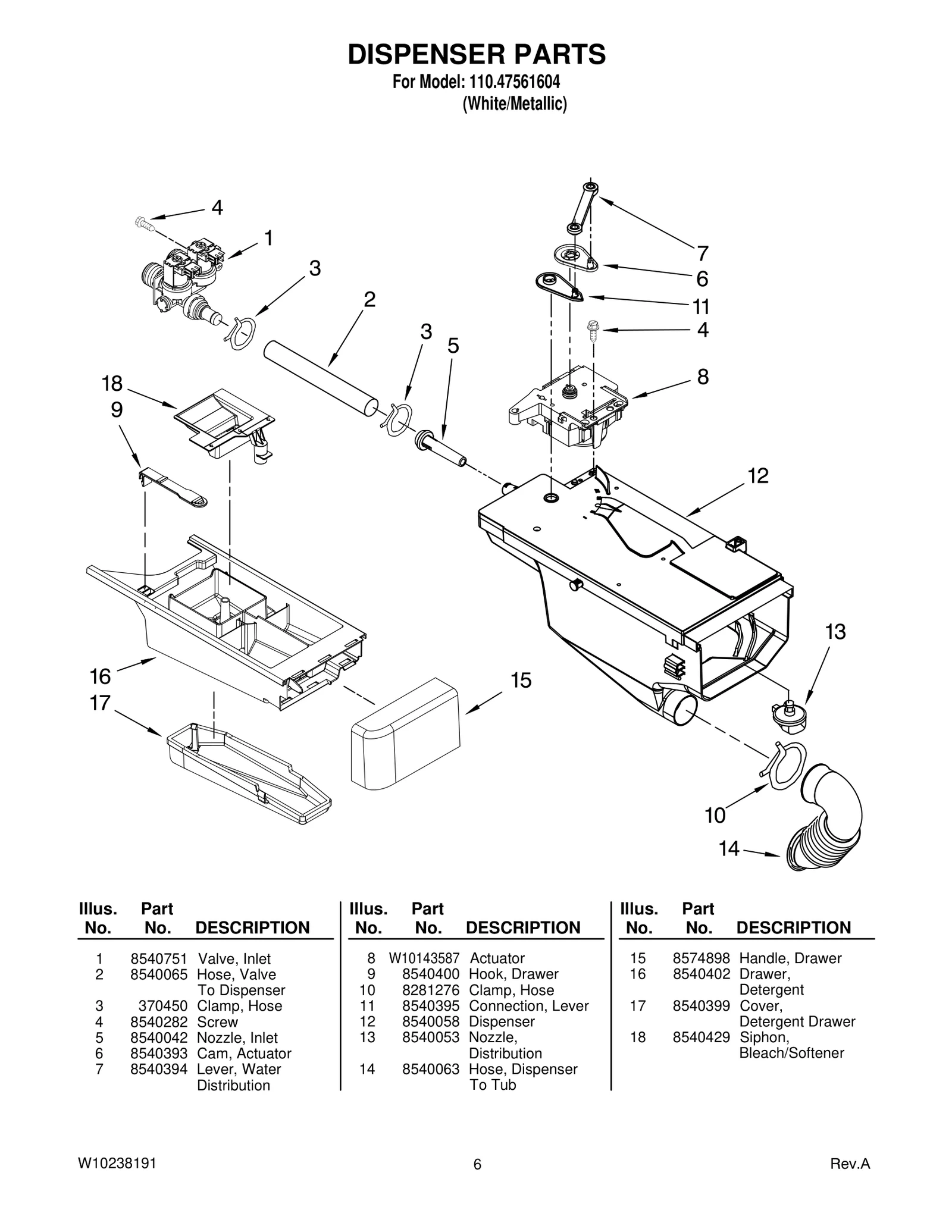 DISPENSER PARTS
For Model: 110.47561604
(White/Metallic)

4
1
3
2
3
5
18
9
7
6
11
4
8
12
13
16
17
15
10
14

| Illus. No. | Part No. | DESCRIPTION |
|---|---|---|
| 1 | 8540751 | Valve, Inlet |
| 2 | 8540065 | Hose, Valve To Dispenser |
| 3 | 370450 | Clamp, Hose |
| 4 | 8540282 | Screw |
| 5 | 8540042 | Nozzle, Inlet |
| 6 | 8540393 | Cam, Actuator |
| 7 | 8540394 | Lever, Water Distribution |

| Illus. No. | Part No. | DESCRIPTION |
|---|---|---|
| 8 | W10143587 | Actuator |
| 9 | 8540400 | Hook, Drawer |
| 10 | 8281276 | Clamp, Hose |
| 11 | 8540395 | Connection, Lever |
| 12 | 8540058 | Dispenser |
| 13 | 8540053 | Nozzle, Distribution |
| 14 | 8540063 | Hose, Dispenser To Tub |

| Illus. No. | Part No. | DESCRIPTION |
|---|---|---|
| 15 | 8574898 | Handle, Drawer |
| 16 | 8540402 | Drawer, Detergent |
| 17 | 8540399 | Cover, Detergent Drawer |
| 18 | 8540429 | Siphon, Bleach/Softener |

W10238191
6
Rev.A