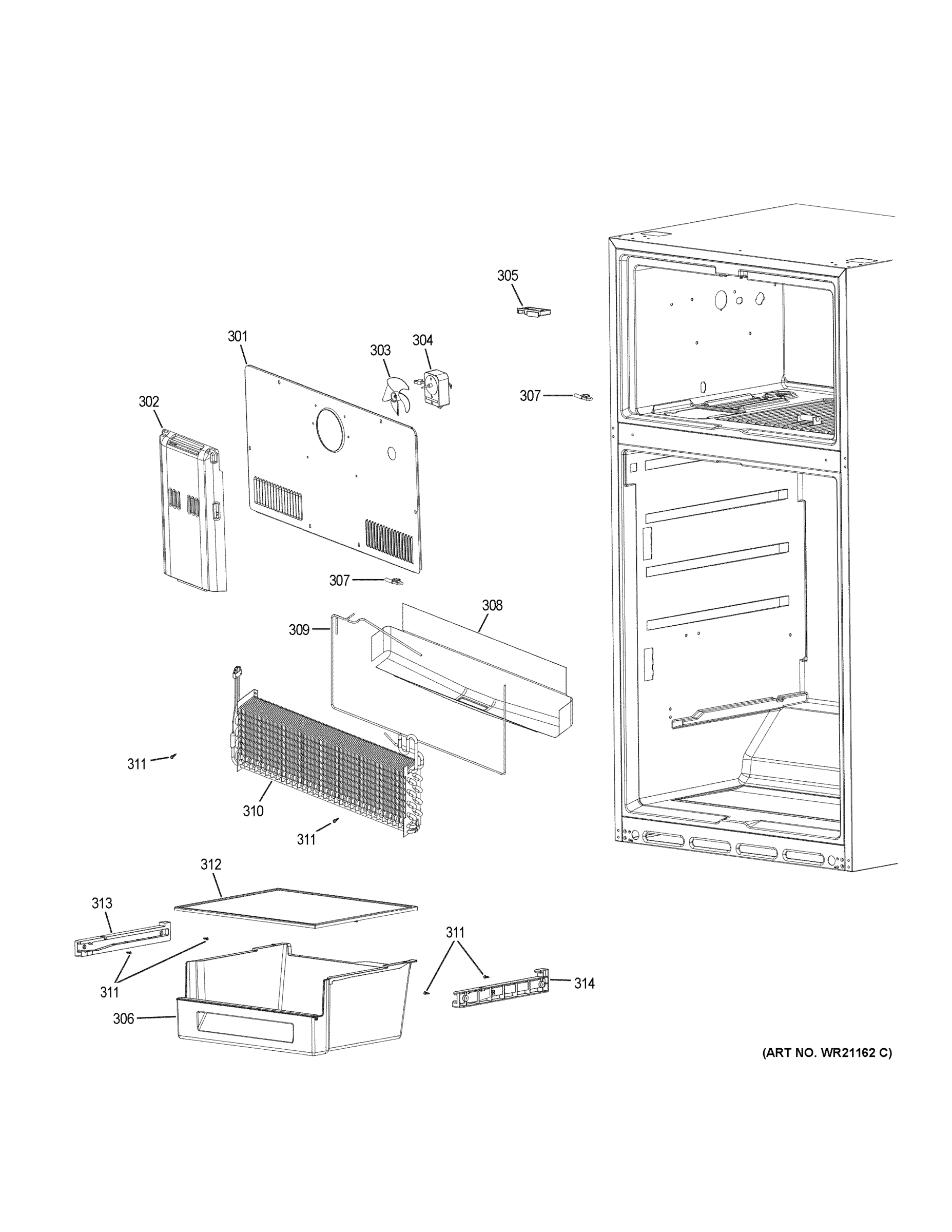 305

301

303

304

302

307

307

308

309

311

310

311

312

313

311

311

314

306

(ART NO. WR21162 C)