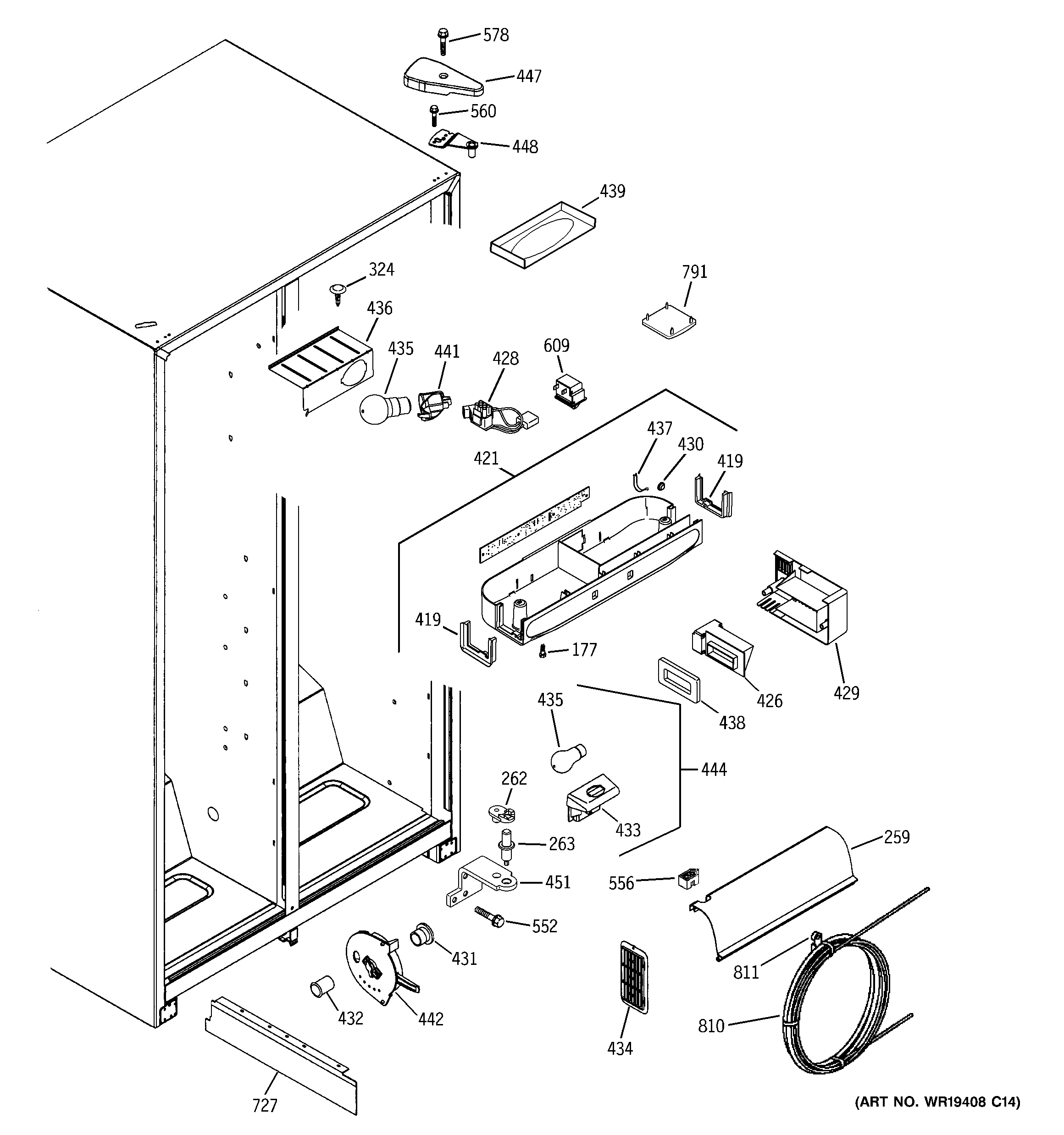 578
447
560
448
439
324
791
436
435
441
428
609
437
430
419
421
419
177
429
426
438
435
444
262
433
263
259
451
556
552
431
811
432
442
434
810
727
(ART NO. WR19408 C14)