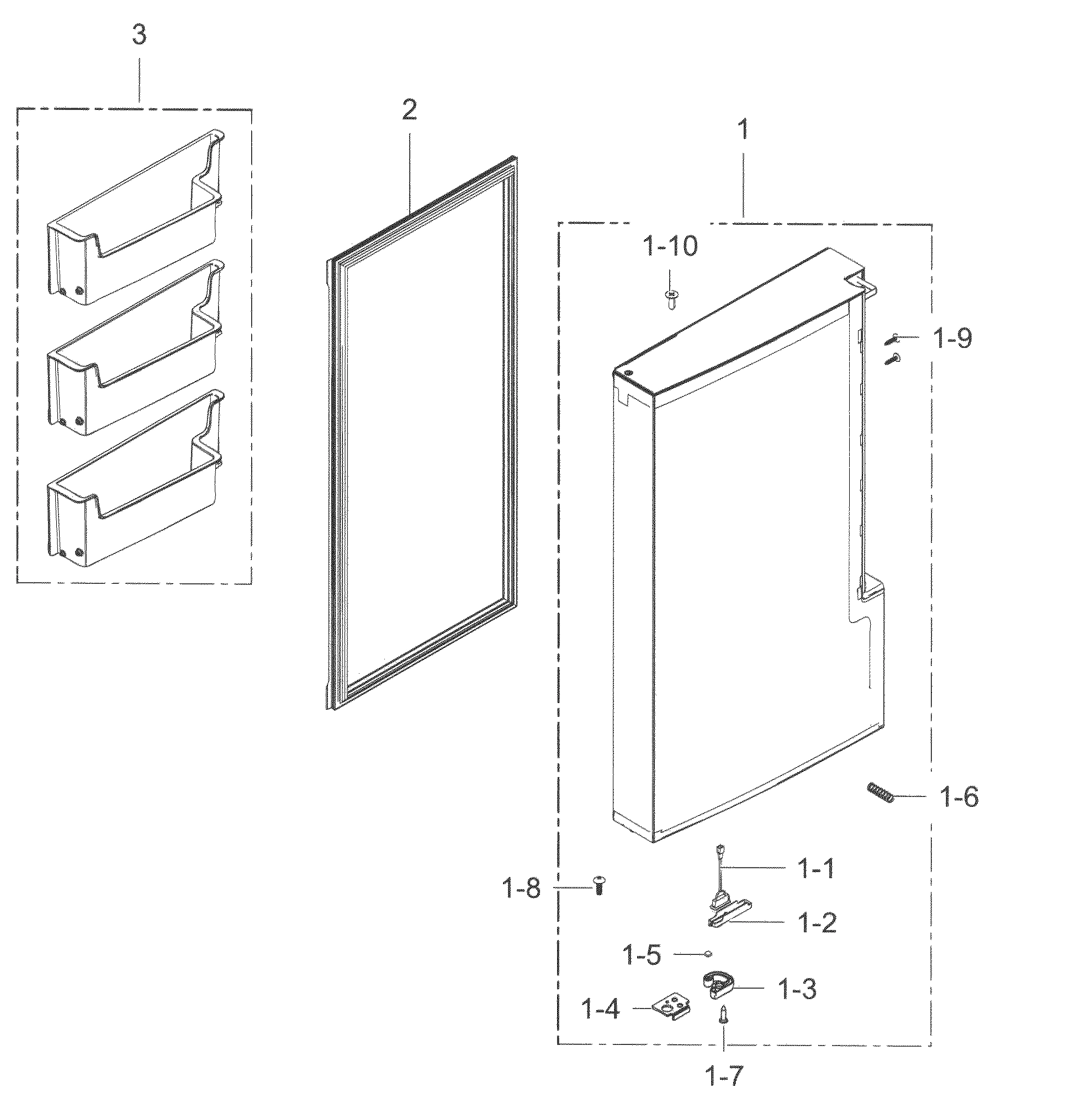 3

2

1

1-10

1-9

1-6

1-1

1-8

1-2

1-5

1-3

1-4

1-7