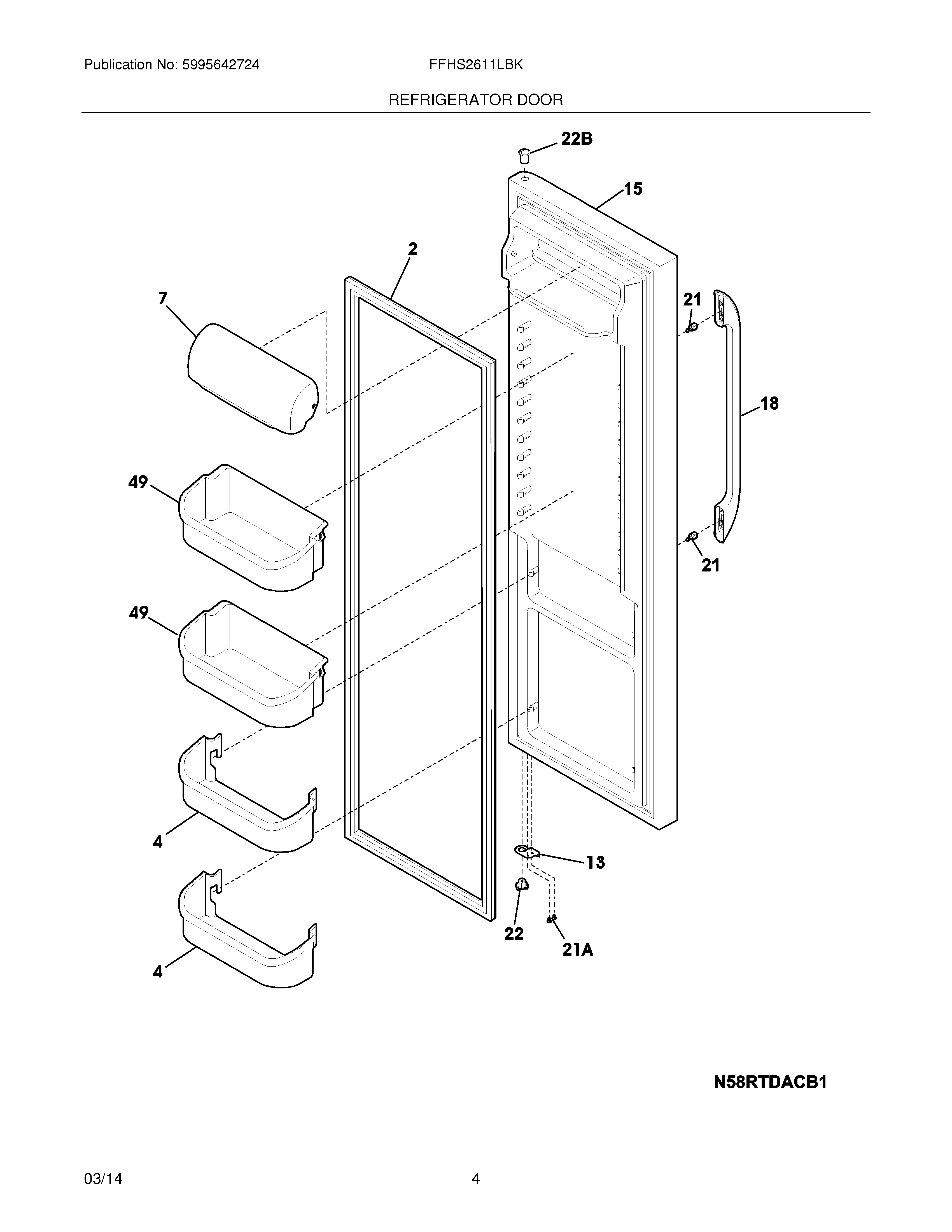 Publication No: 5995642724

FFHS2611LBK

REFRIGERATOR DOOR

22B

15

2

7

21

18

49

21

49

4

13

22

21A

4

N58RTDACB1

03/14

4