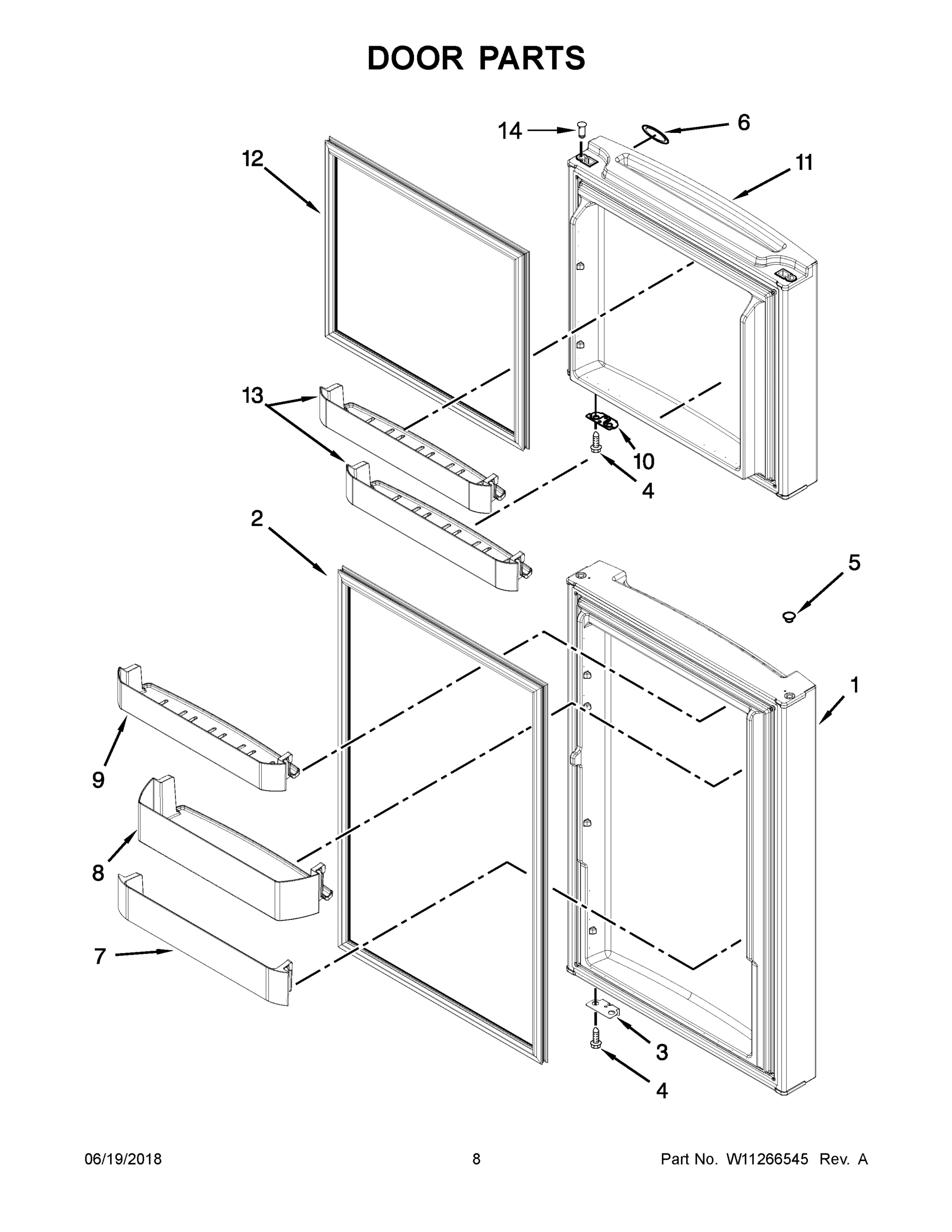 DOOR PARTS

14
6
12
11
13
10
4
2
5
1
9
8
7
3
4

06/19/2018
8
Part No. W11266545 Rev. A