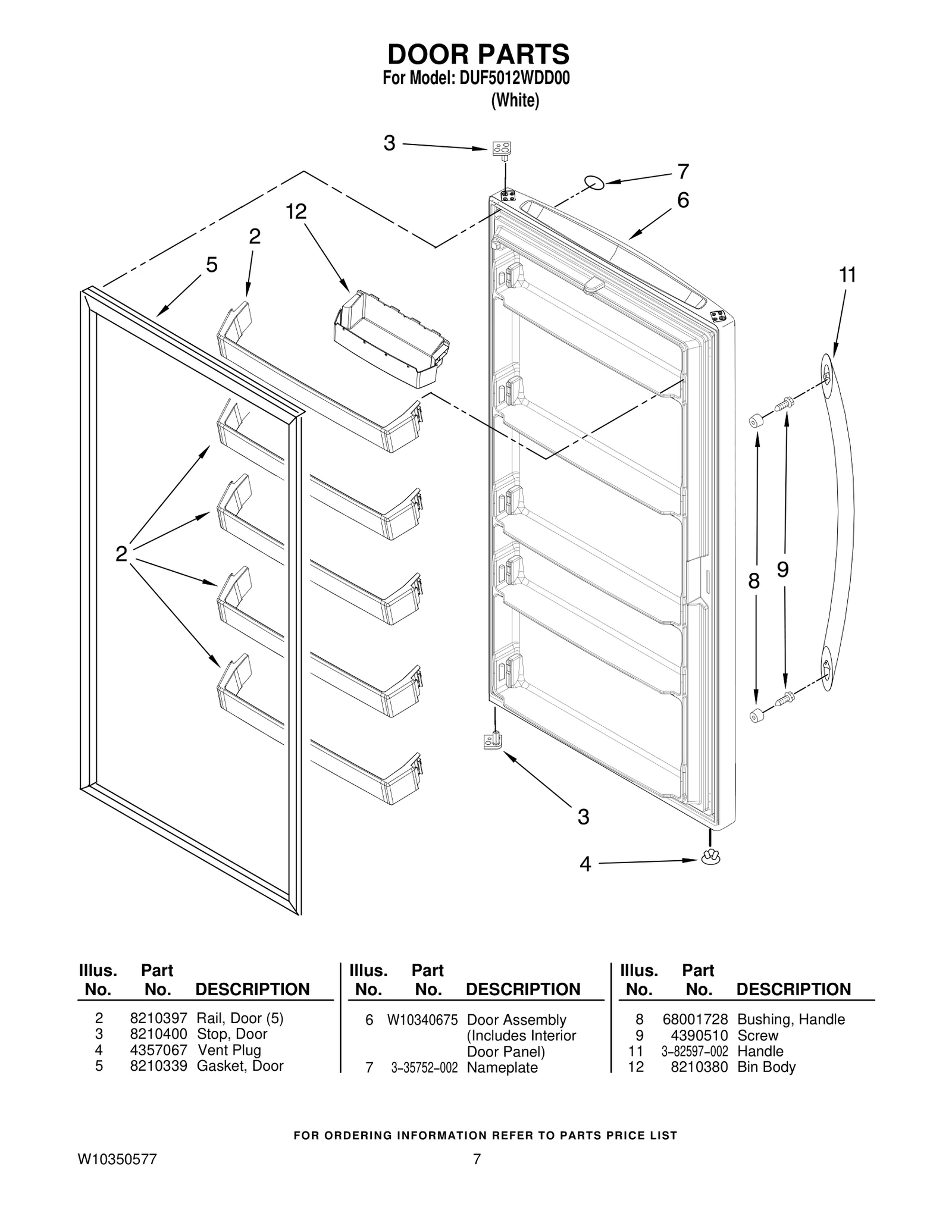 DOOR PARTS
For Model: DUF5012WDD00
(White)

3
7
6
12
2
5
11
2
8
9
3
4

| Illus. No. | Part No. | DESCRIPTION |
|---|---|---|
| 2 | 8210397 | Rail, Door (5) |
| 3 | 8210400 | Stop, Door |
| 4 | 4357067 | Vent Plug |
| 5 | 8210339 | Gasket, Door |

| Illus. No. | Part No. | DESCRIPTION |
|---|---|---|
| 6 | W10340675 | Door Assembly (Includes Interior Door Panel) |
| 7 | 3–35752–002 | Nameplate |

| Illus. No. | Part No. | DESCRIPTION |
|---|---|---|
| 8 | 68001728 | Bushing, Handle |
| 9 | 4390510 | Screw |
| 11 | 3–82597–002 | Handle |
| 12 | 8210380 | Bin Body |

FOR ORDERING INFORMATION REFER TO PARTS PRICE LIST

W10350577
7