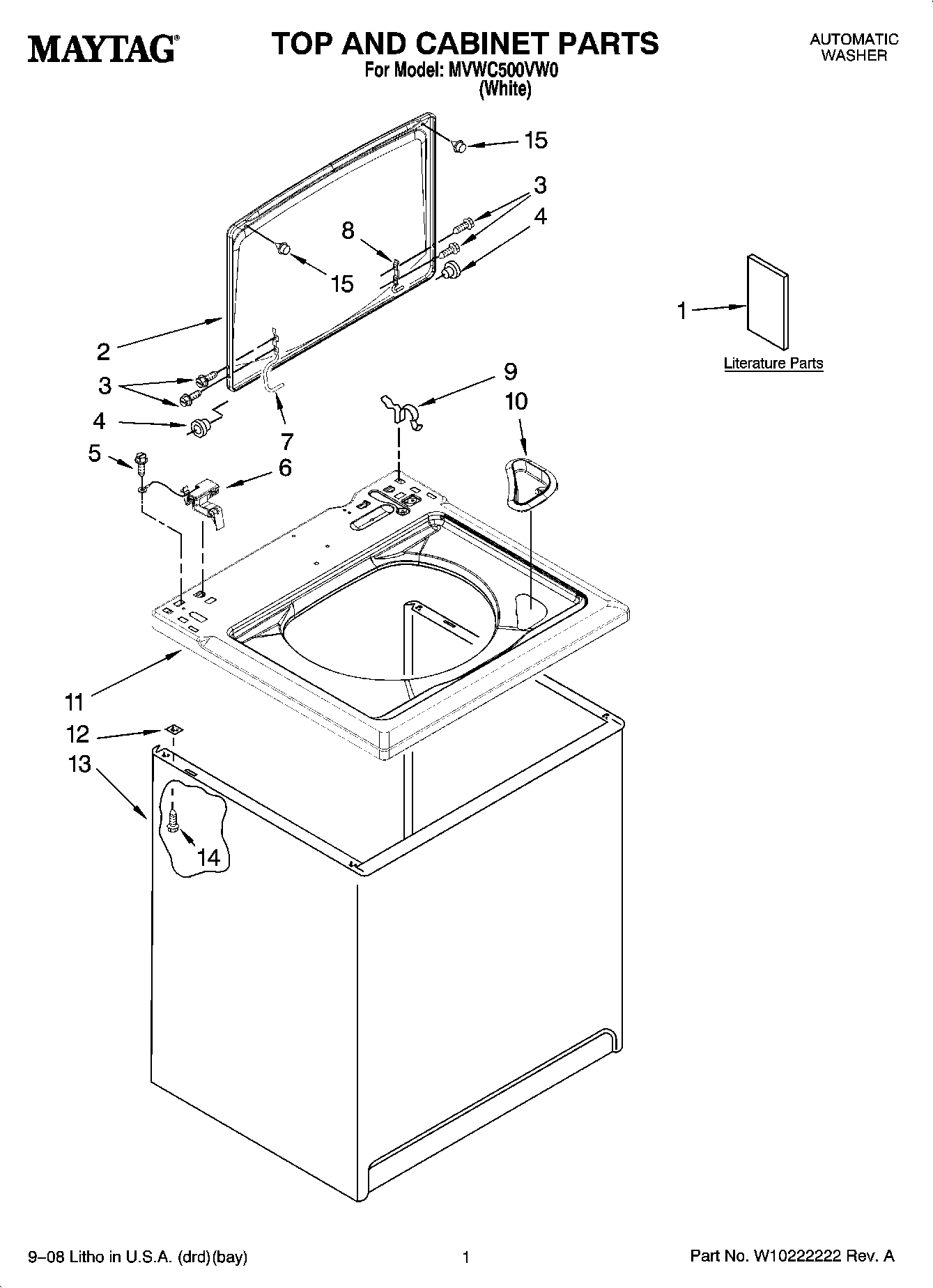 MAYTAG

TOP AND CABINET PARTS
For Model: MVWC500VW0
(White)

AUTOMATIC
WASHER

15
3
4
8
15
1
Literature Parts
2
3
4
7
9
10
5
6
11
12
13
14

9–08 Litho in U.S.A. (drd)(bay)
1
Part No. W10222222 Rev. A