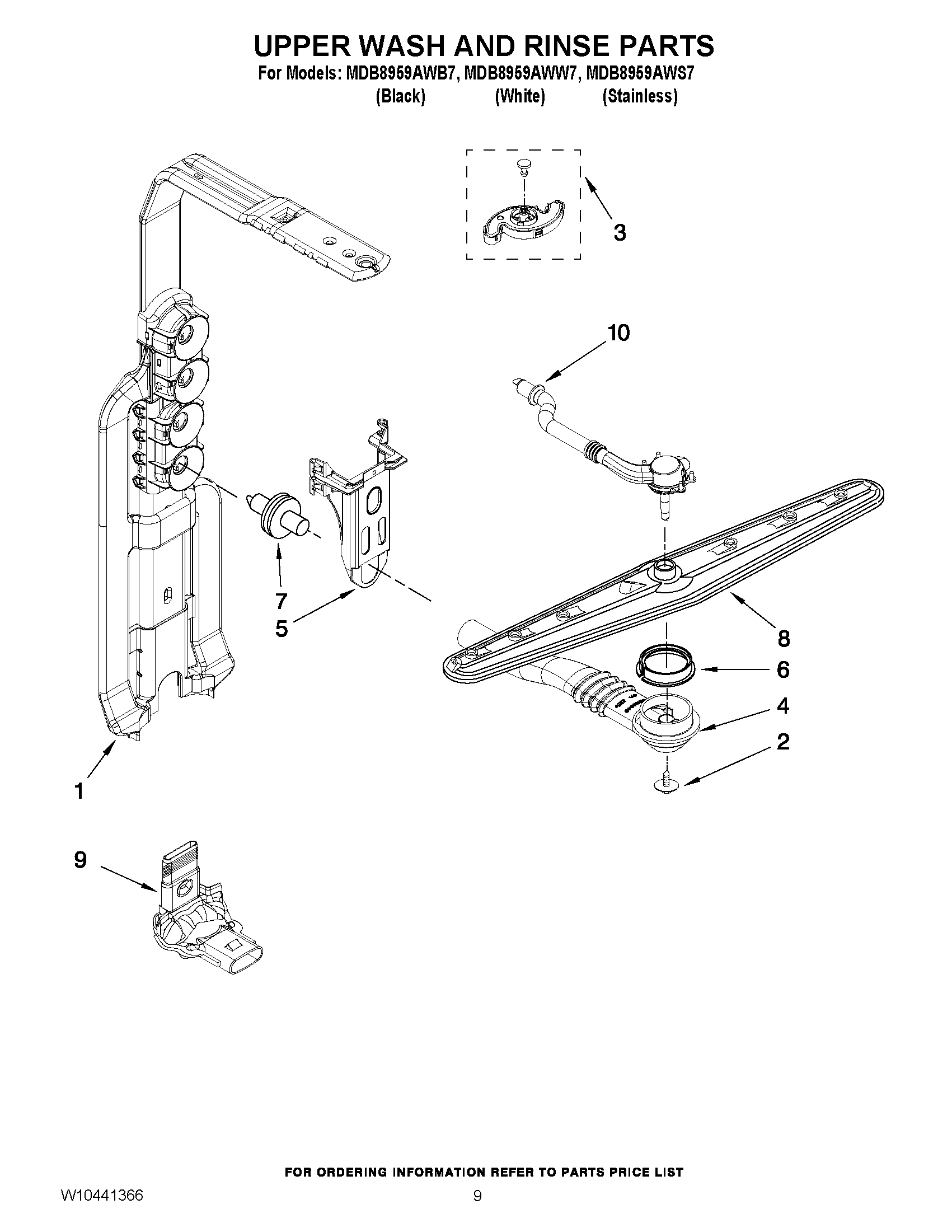 UPPER WASH AND RINSE PARTS
For Models: MDB8959AWB7, MDB8959AWW7, MDB8959AWS7
(Black) (White) (Stainless)

3

10

7

5

8

6

4

2

1

9

FOR ORDERING INFORMATION REFER TO PARTS PRICE LIST

W10441366

9