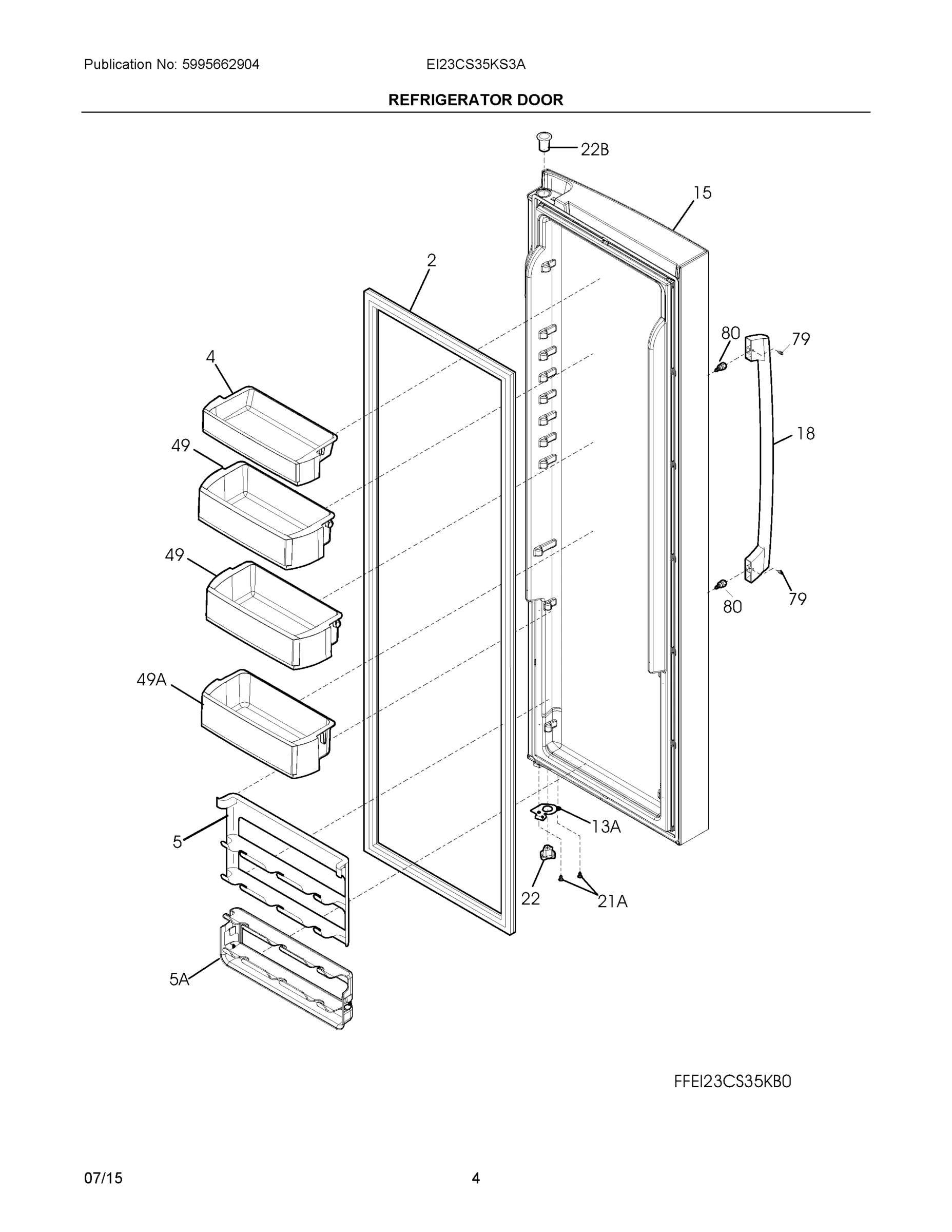 Publication No: 5995662904

EI23CS35KS3A

REFRIGERATOR DOOR

22B

15

2

80

79

4

18

49

49

80

79

49A

13A

5

22

21A

5A

FFEI23CS35KB0

07/15

4