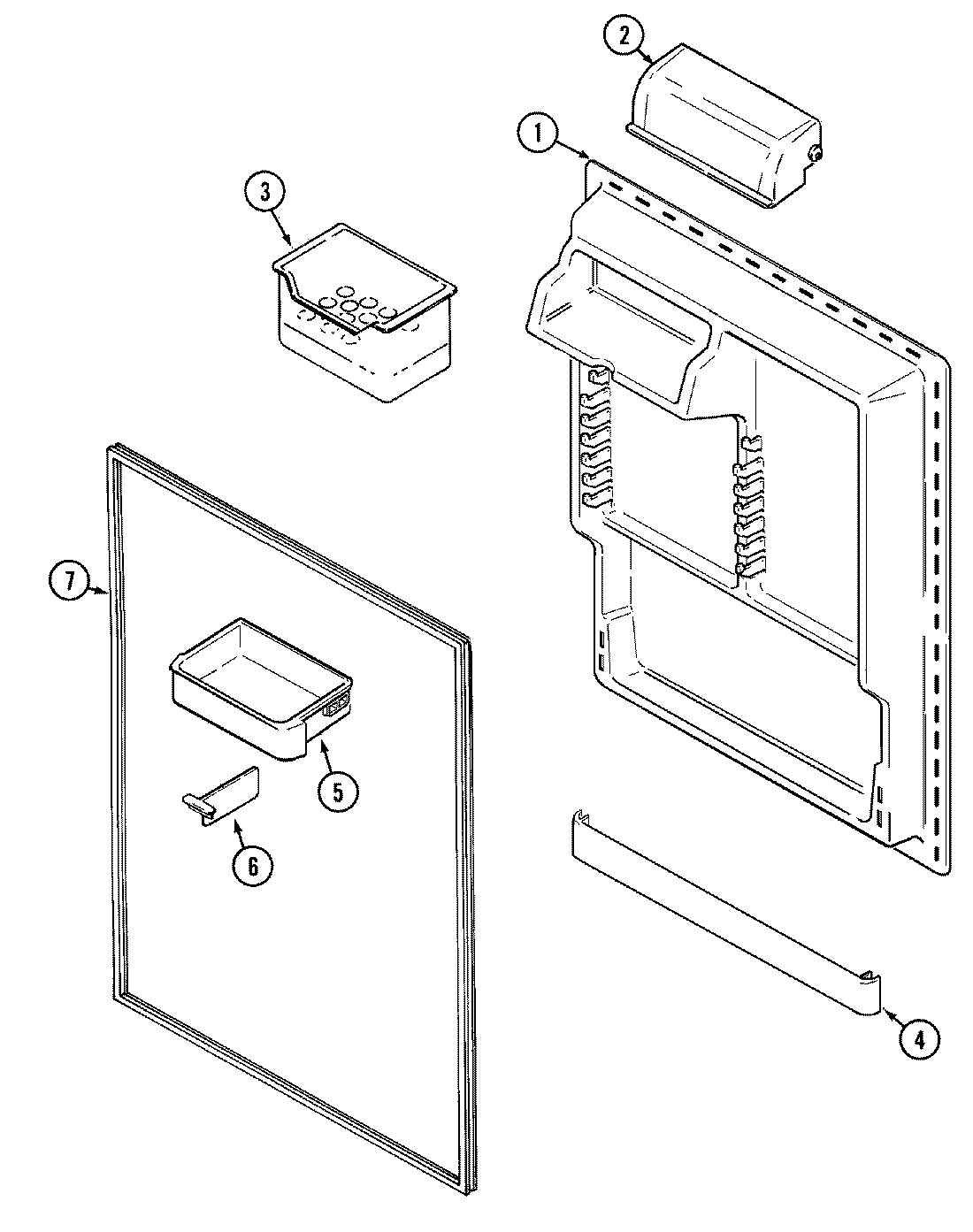 2
1
3
7
5
6
4