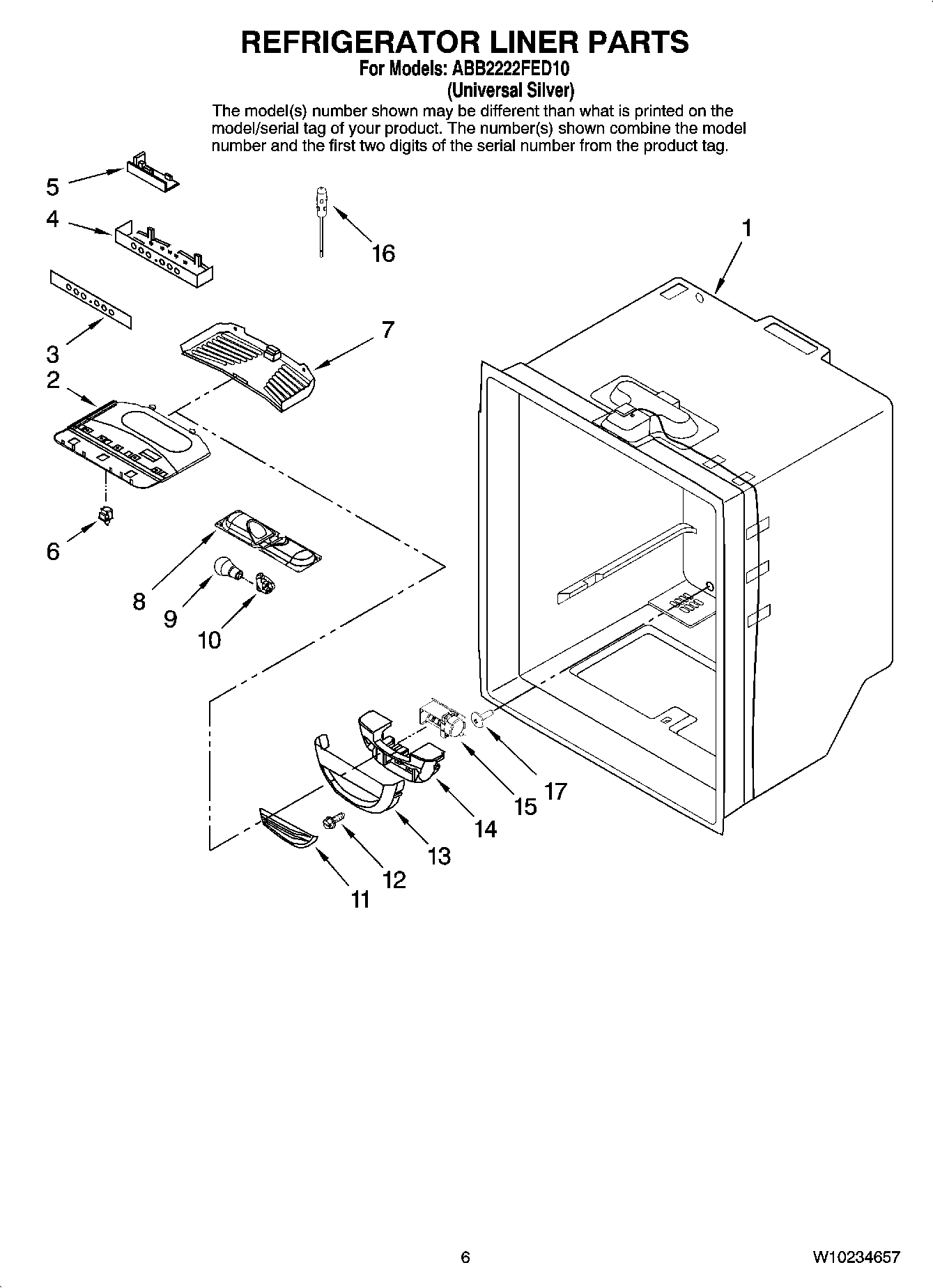 REFRIGERATOR LINER PARTS

For Models: ABB2222FED10
(Universal Silver)

The model(s) number shown may be different than what is printed on the model/serial tag of your product. The number(s) shown combine the model number and the first two digits of the serial number from the product tag.

5
4
16
1
3
7
2
6
8
9
10
17
15
14
13
12
11

6

W10234657