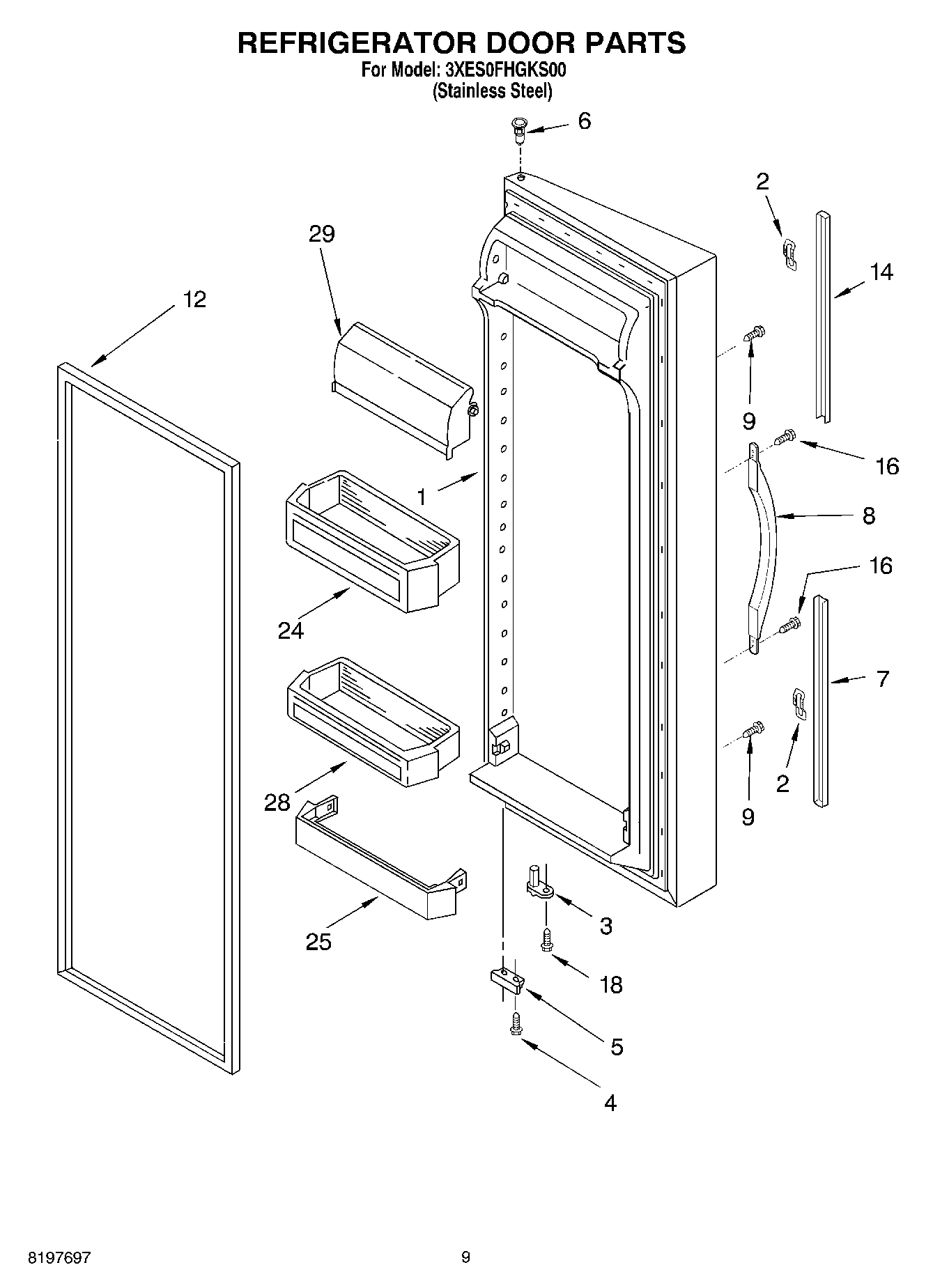 REFRIGERATOR DOOR PARTS
For Model: 3XES0FHGKS00
(Stainless Steel)

6
2
29
14
12
9
16
1
8
16
24
7
2
9
28
3
25
18
5
4

8197697
9