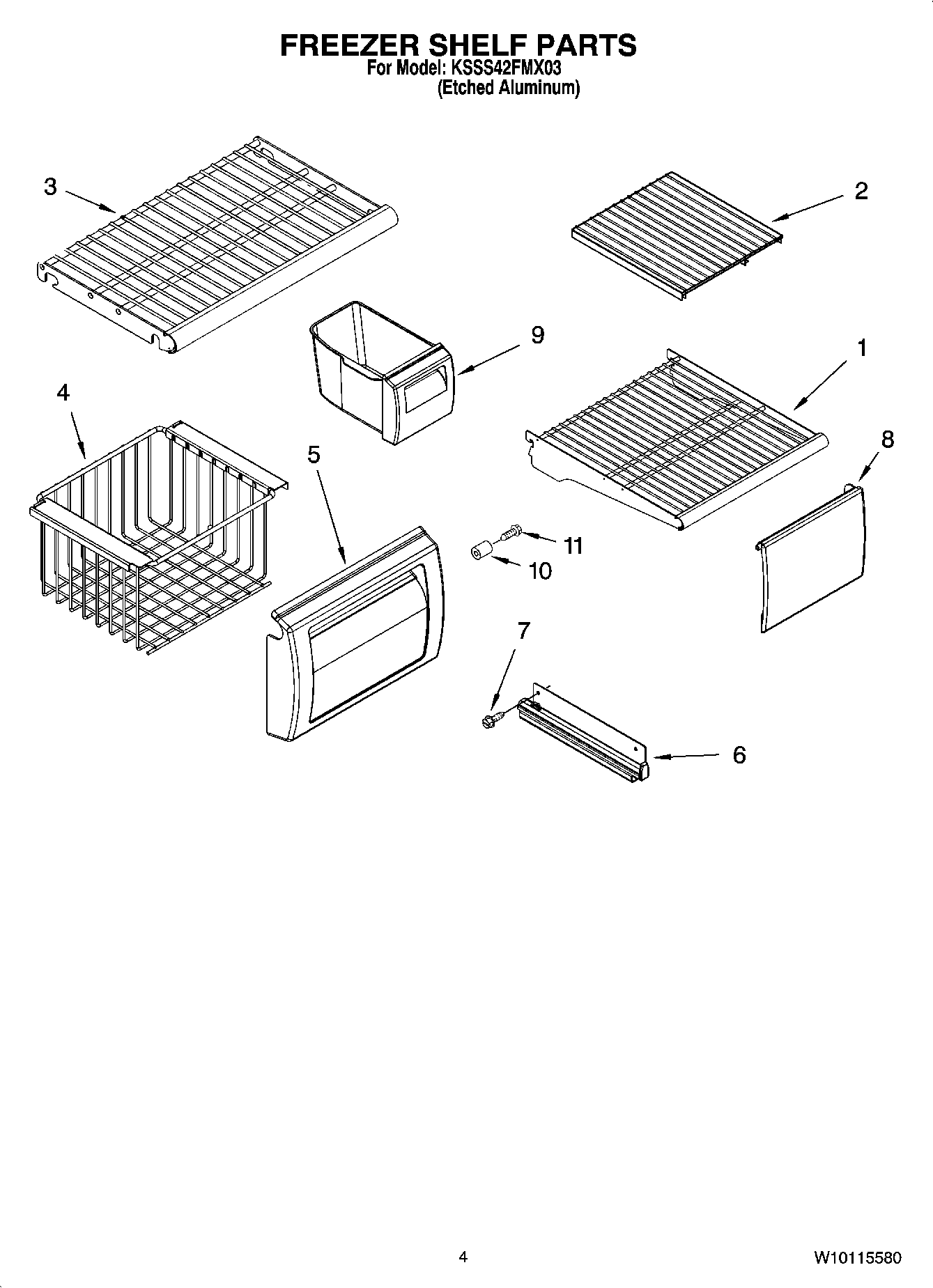 FREEZER SHELF PARTS
For Model: KSSS42FMX03
(Etched Aluminum)

3
2
9
1
4
5
8
11
10
7
6

4
W10115580