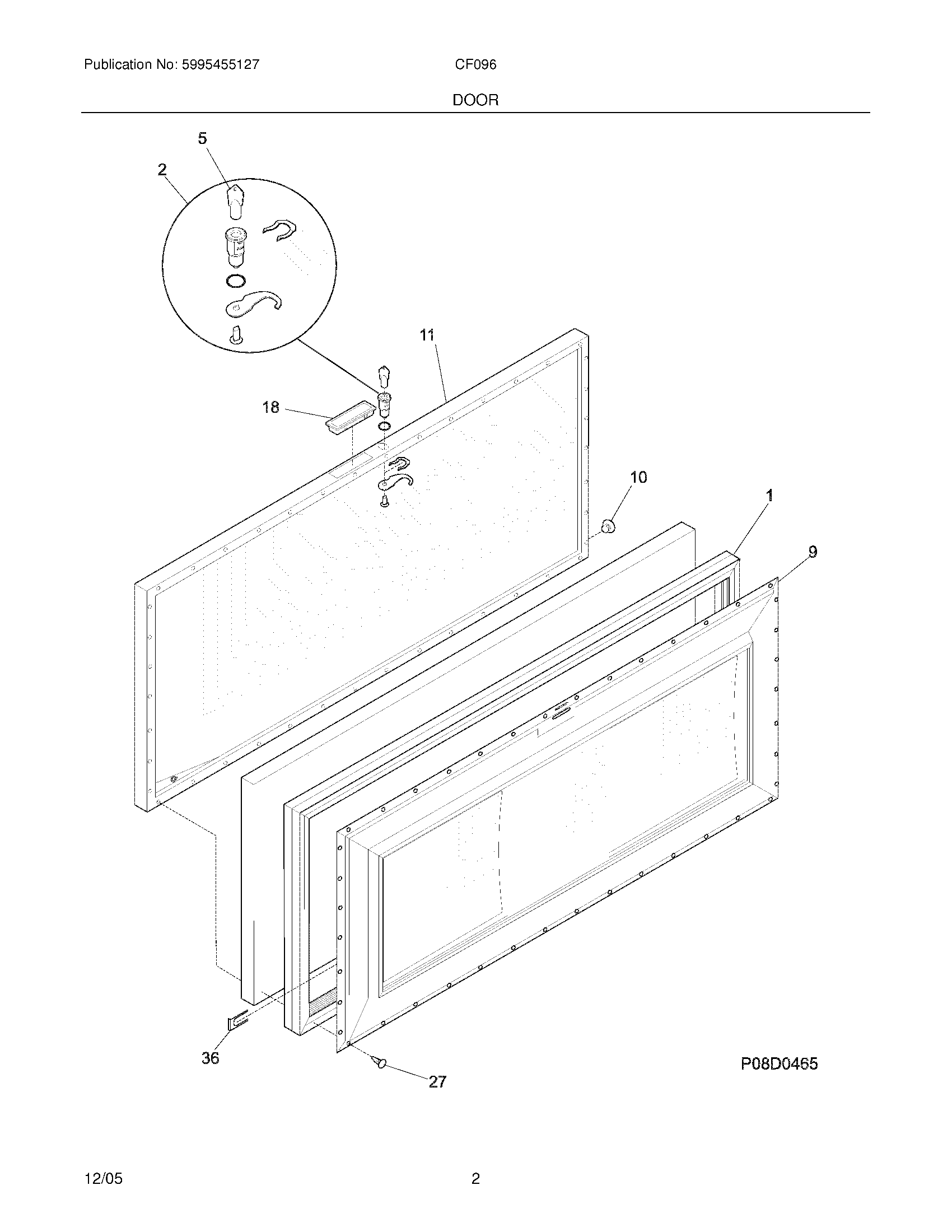 Publication No: 5995455127

CF096

DOOR

5

2

11

18

10

1

9

36

27

P08D0465

12/05

2