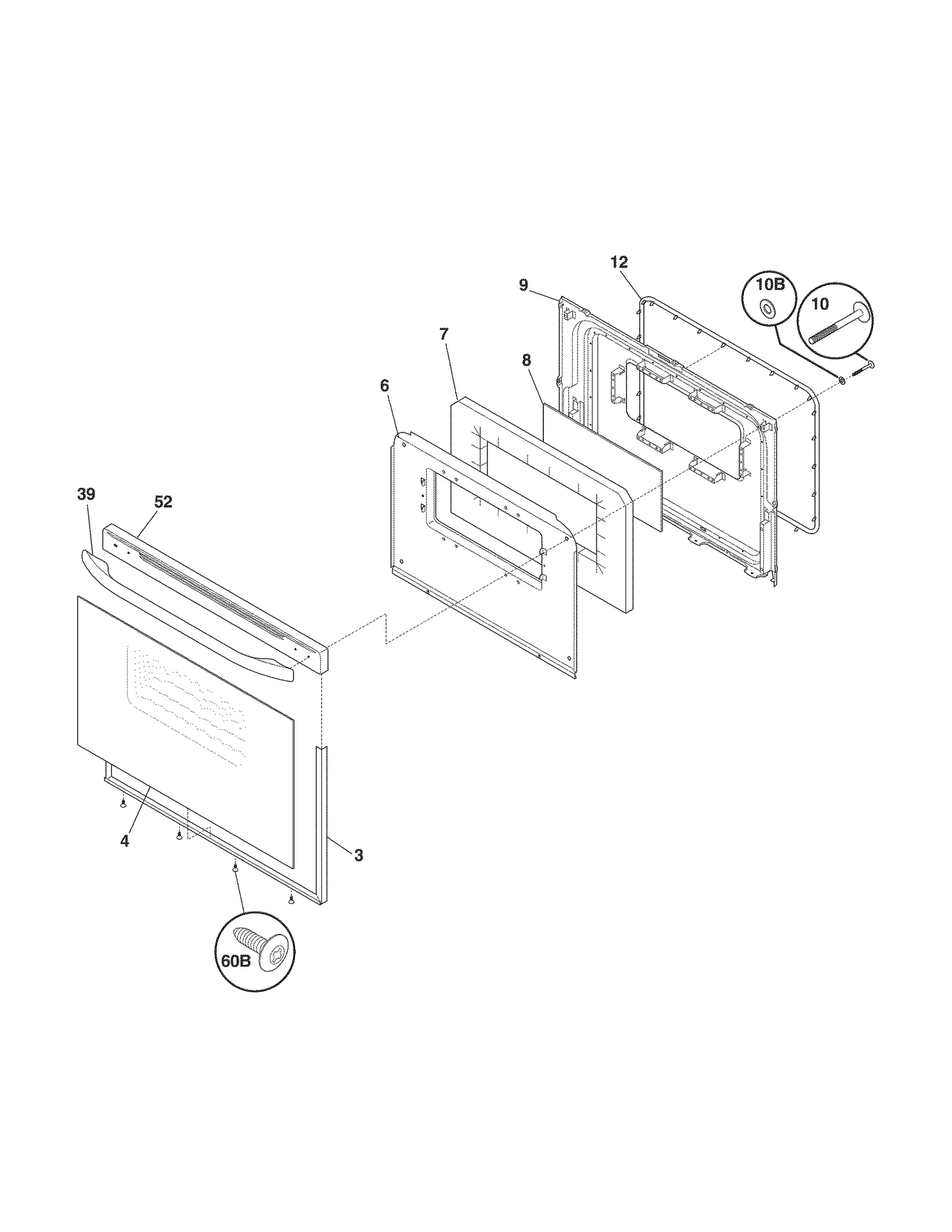 12
9
10B
10
7
8
6
39
52
4
3
60B