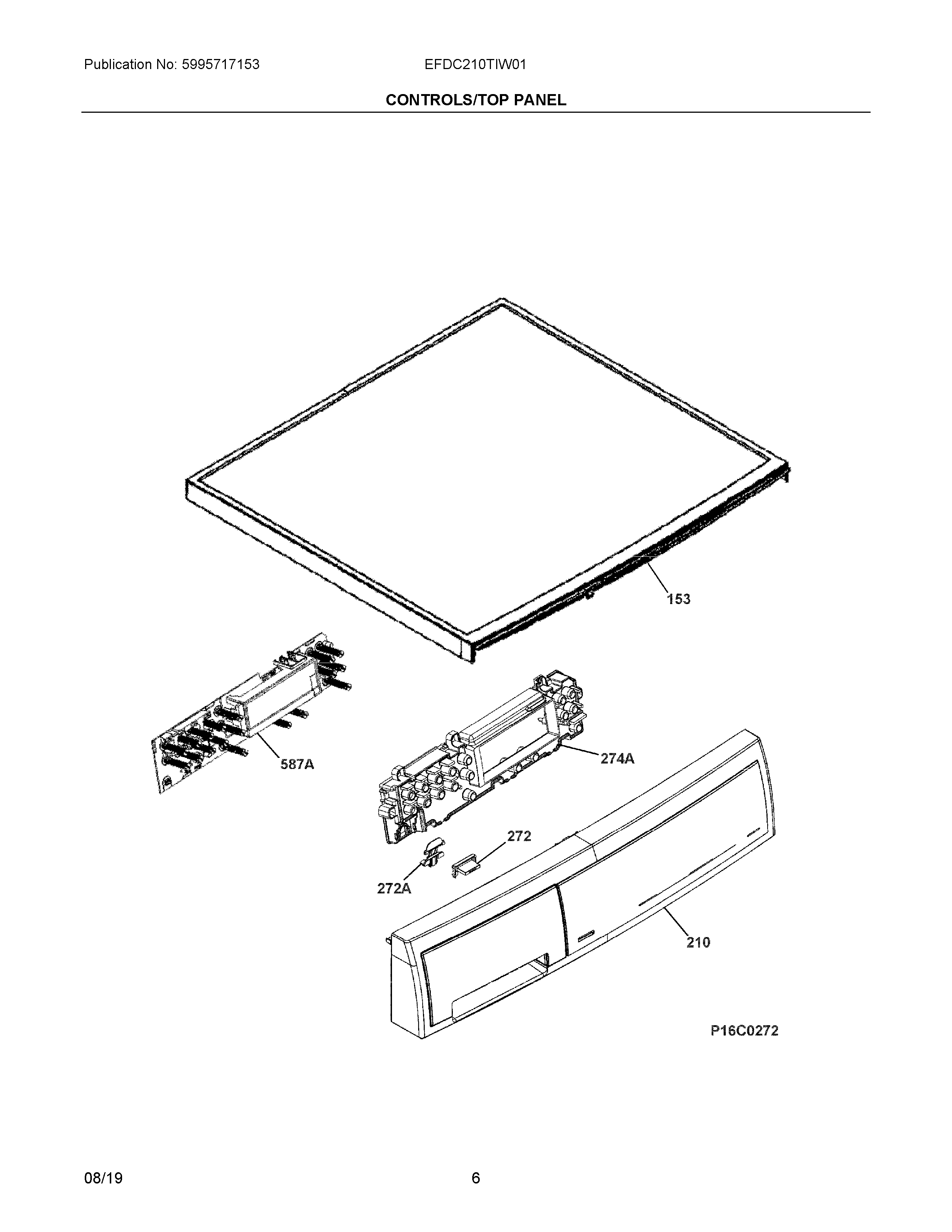 Publication No: 5995717153

EFDC210TIW01

CONTROLS/TOP PANEL

153

587A

274A

272

272A

210

P16C0272

08/19

6